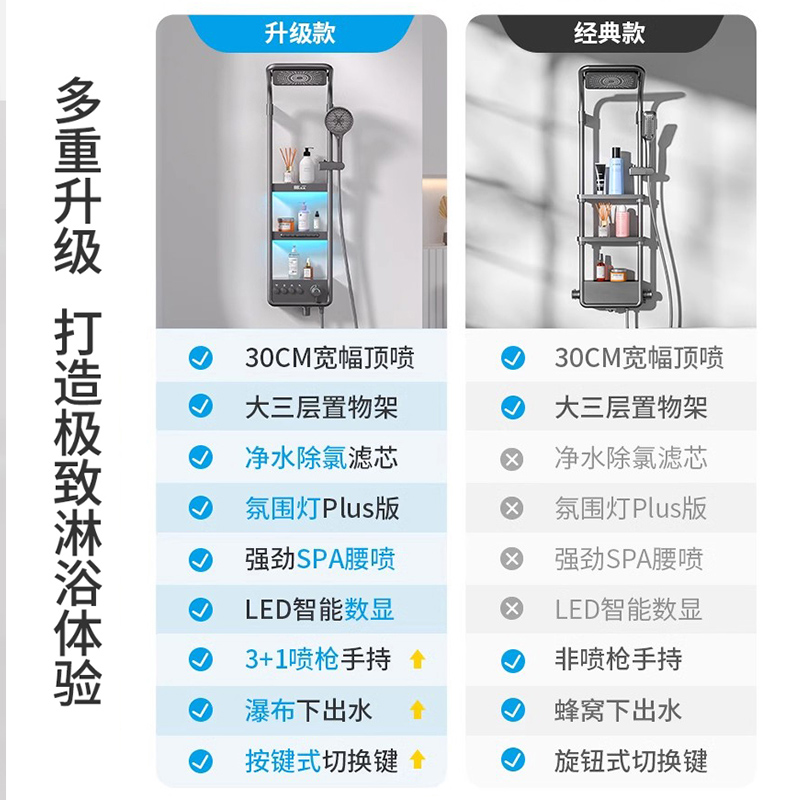 多重升级 打造极致淋浴体验

升级款

30CM宽幅顶喷
大三层置物架
净水除氯滤芯
氛围灯Plus版
强劲SPA腰喷
LED智能数显
3+1喷枪手持
瀑布下出水
按键式切换键

经典款

30CM宽幅顶喷
大三层置物架
净水除氯滤芯
氛围灯Plus版
强劲SPA腰喷
LED智能数显
非喷枪手持
蜂窝下出水
旋钮式切换键