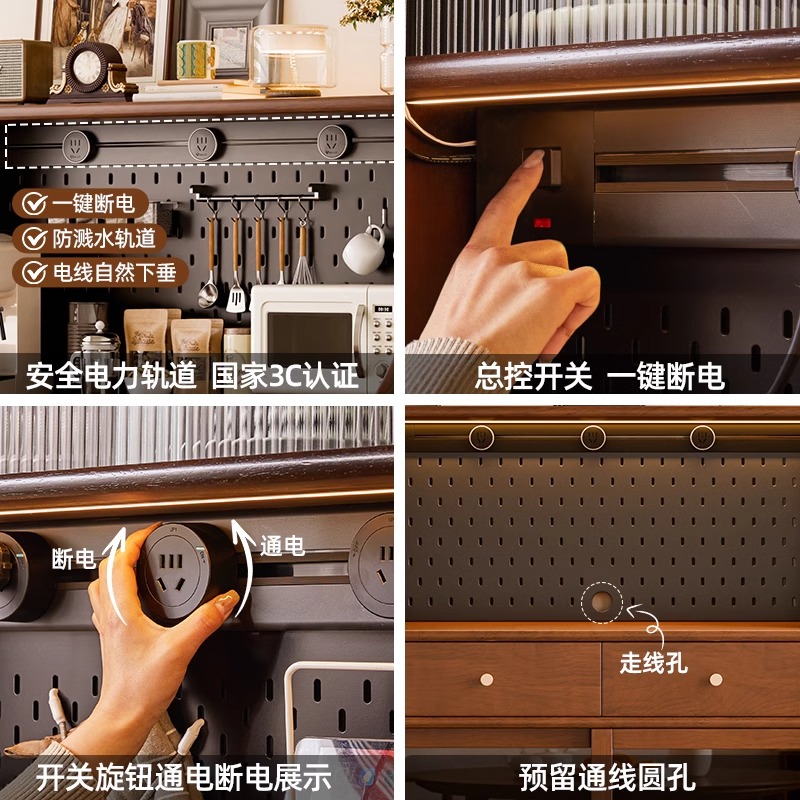 一键断电
防溅水轨道
电线自然下垂
安全电力轨道 国家3C认证

总控开关 一键断电

断电
通电
开关旋钮通电断电展示

走线孔
预留通线圆孔