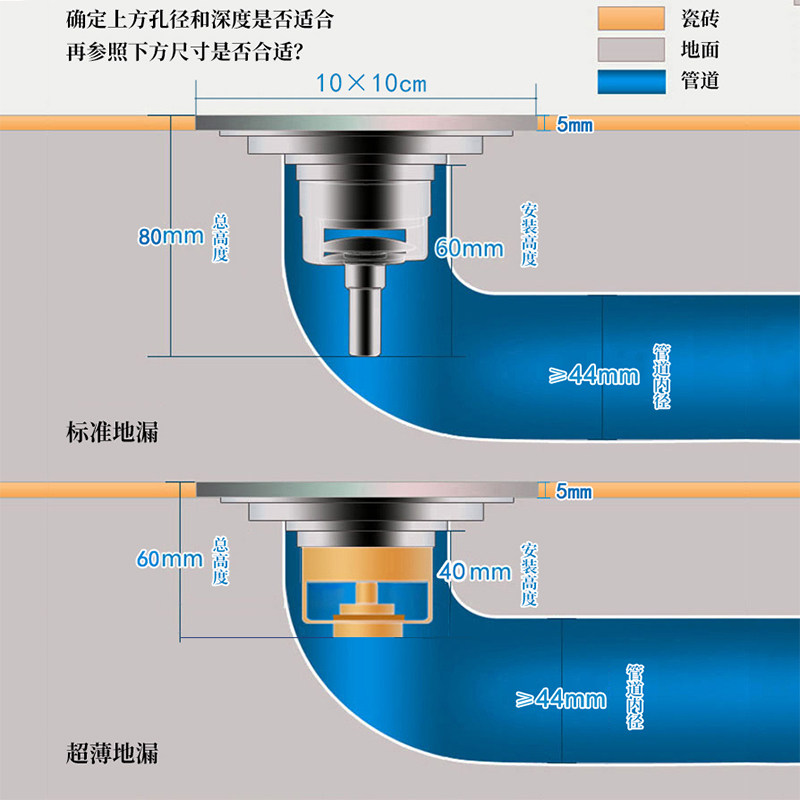 确定上方孔径和深度是否适合
再参照下方尺寸是否合适?

瓷砖
地面
管道

10×10cm
5mm
80mm
总高度
60mm
安装高度
≥44mm
管道内径
标准地漏

5mm
60mm
总高度
40mm
安装高度
≥44mm
管道内径
超薄地漏