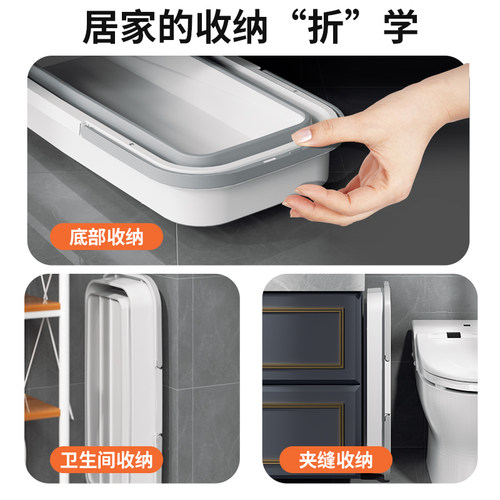 居家的收纳“折”学

底部收纳

卫生间收纳

夹缝收纳