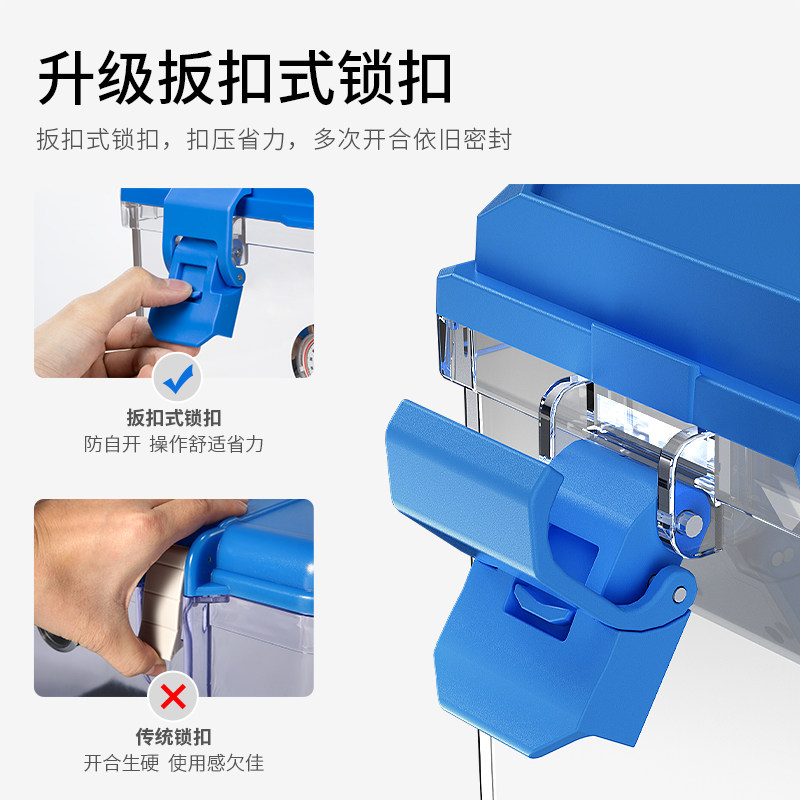 升级扳扣式锁扣

扳扣式锁扣，扣压省力，多次开合依旧密封

扳扣式锁扣
防自开 操作舒适省力

传统锁扣
开合生硬 使用感欠佳