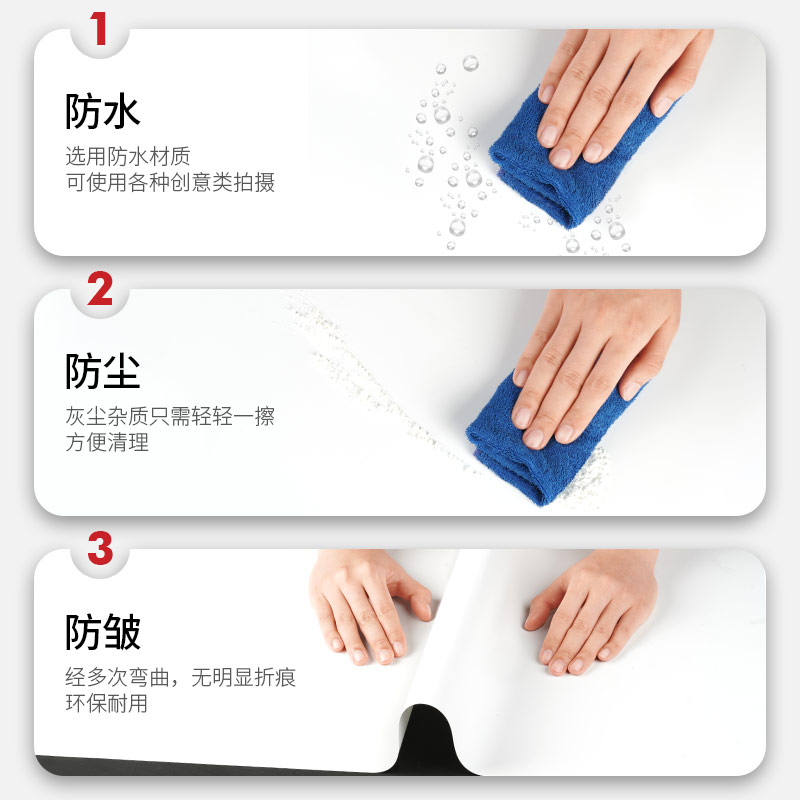 1

防水

选用防水材质
可使用各种创意类拍摄

2

防尘

灰尘杂质只需轻轻一擦
方便清理

3

防皱

经多次弯曲，无明显折痕
环保耐用