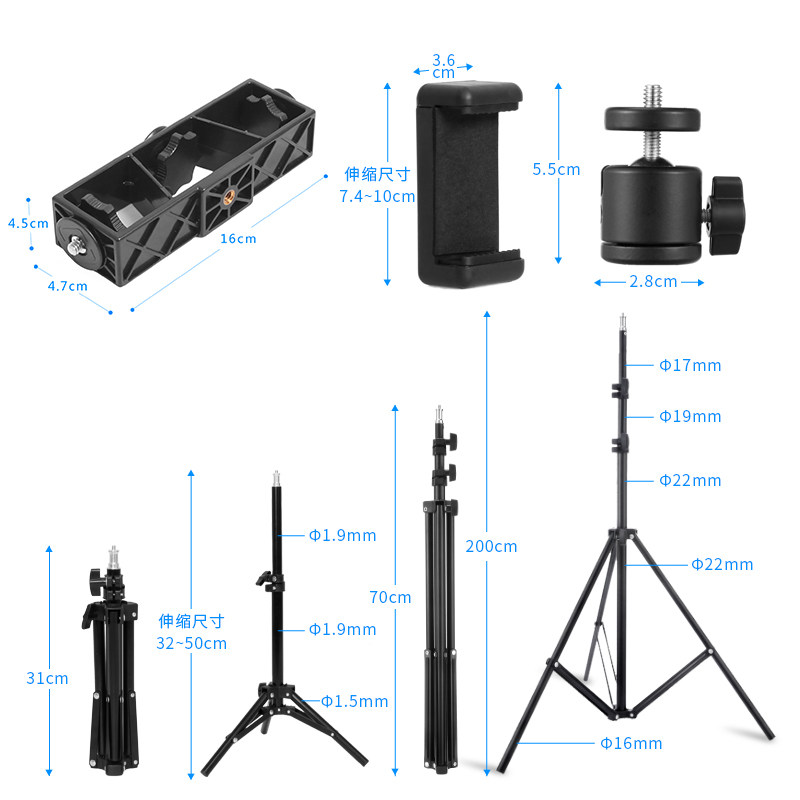 4.5cm
4.7cm
16cm

3.6 cm
伸縮尺寸
7.4~10cm

5.5cm
2.8cm

31cm

伸縮尺寸
32~50cm
Φ1.9mm
Φ1.9mm
Φ1.5mm

70cm

200cm
Φ17mm
Φ19mm
Φ22mm
Φ22mm
Φ16mm