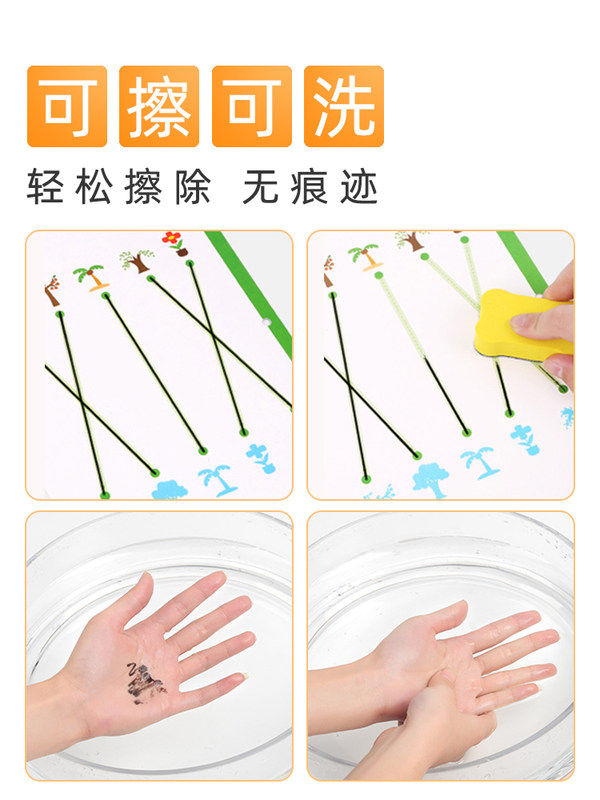 可擦可洗

轻松擦除 无痕迹