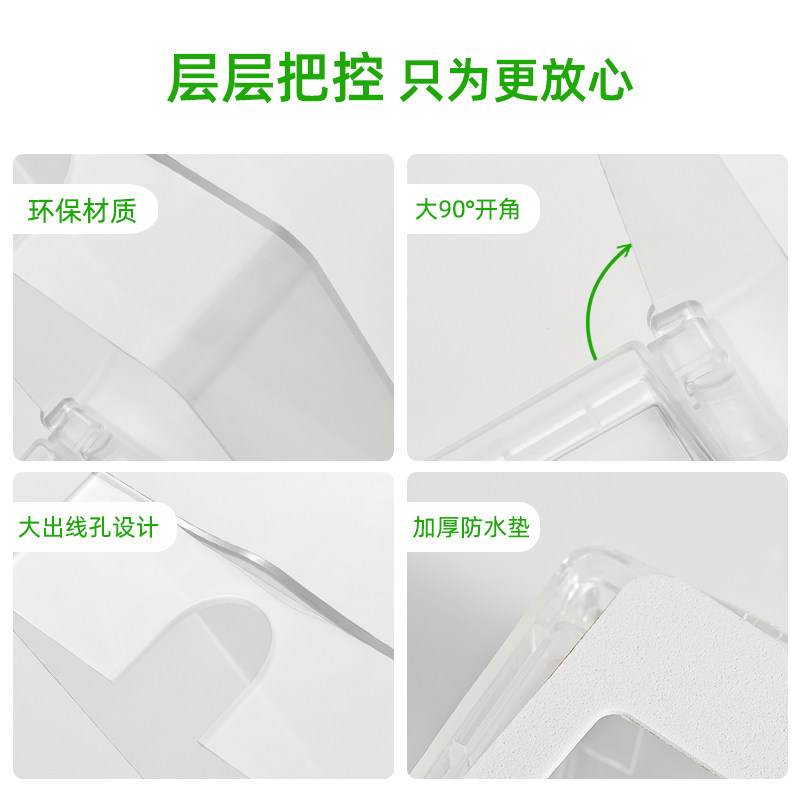 层层把控 只为更放心

环保材质

大90°开角

大出线孔设计

加厚防水垫