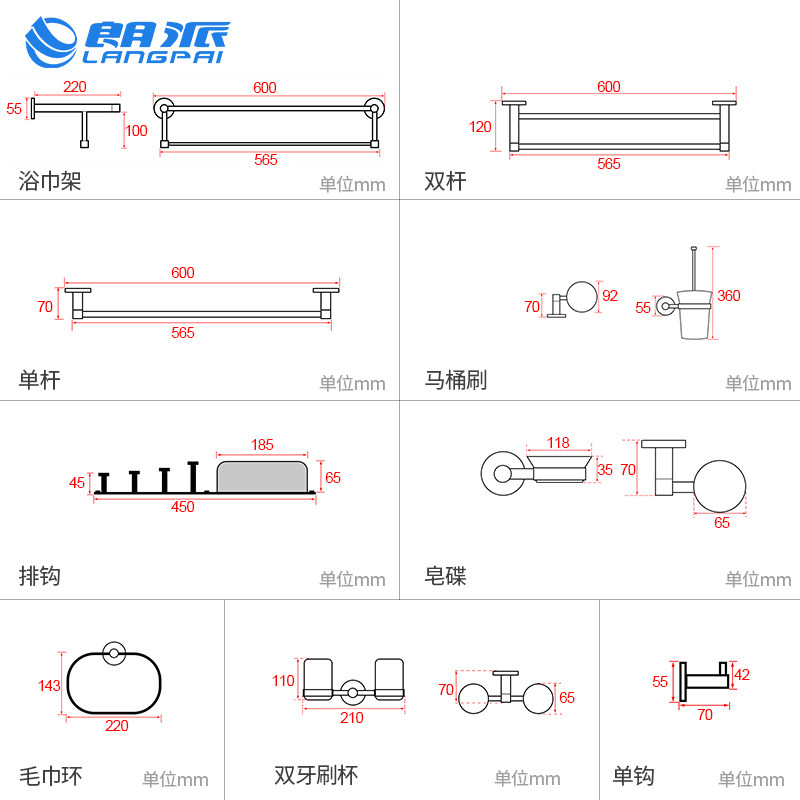 朗派
LANGPAI

220
55
100
600
565
浴巾架
单位mm

600
120
565
双杆
单位mm

600
70
565
单杆
单位mm

70
92
55
360
马桶刷
单位mm

185
45
65
450
排钩
单位mm

118
35
70
65
皂碟
单位mm

143
220
毛巾环
单位mm

110
210
70
65
双牙刷杯
单位mm

55
42
70
单钩
单位mm