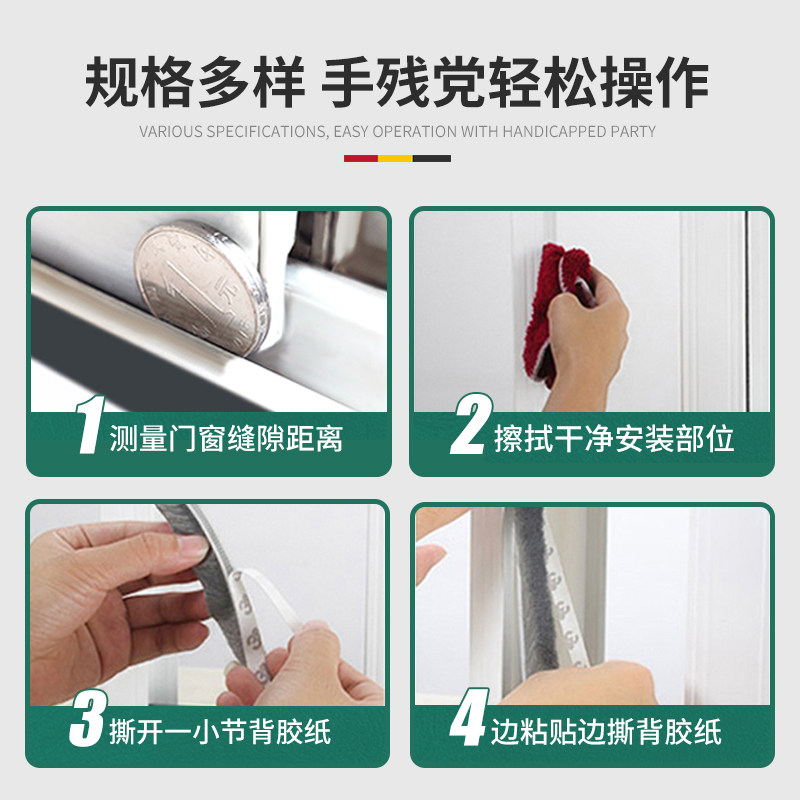 规格多样 手残党轻松操作

VARIOUS SPECIFICATIONS, EASY OPERATION WITH HANDICAPPED PARTY

1 测量门窗缝隙距离

2 擦拭干净安装部位

3 撕开一小节背胶纸

4 边粘贴边撕背胶纸