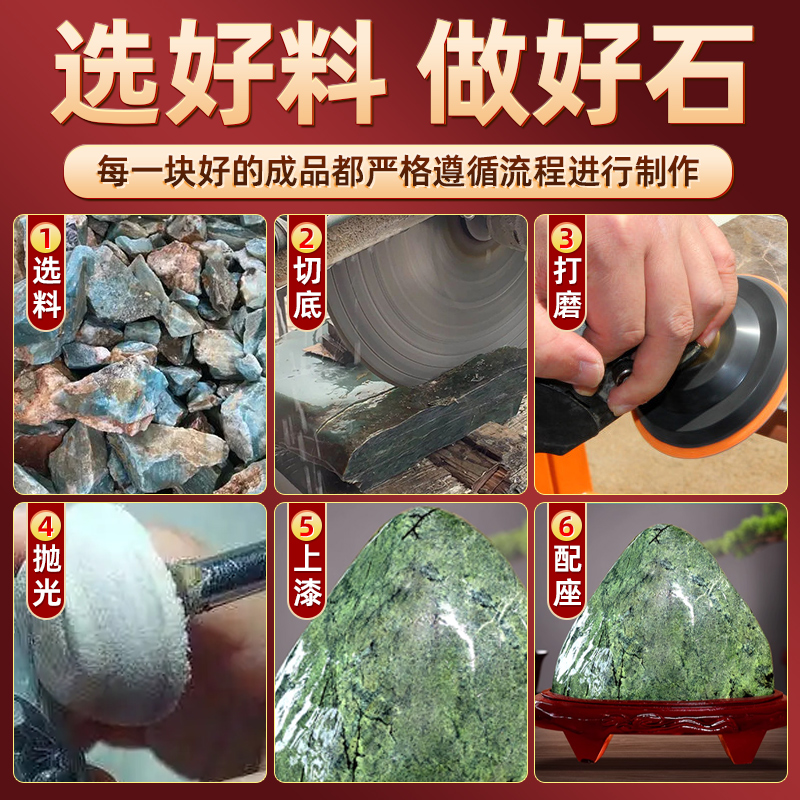 选好料 做好石

每一块好的成品都严格遵循流程进行制作

1 选料

2 切底

3 打磨

4 抛光

5 上漆

6 配座