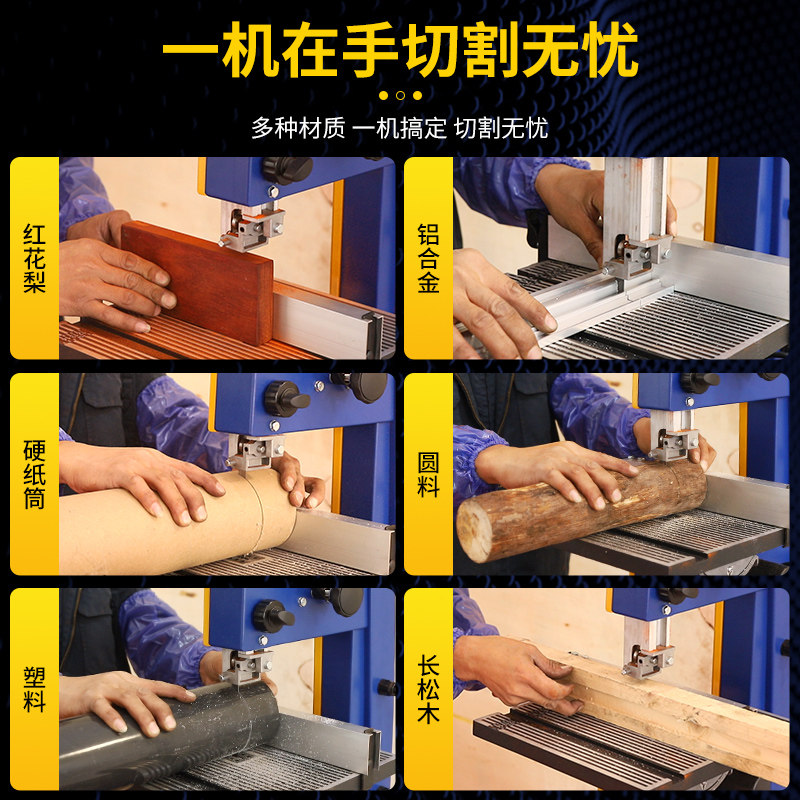 一机在手切割无忧

多种材质 一机搞定 切割无忧

红花梨

铝合金

硬纸筒

圆料

塑料

长松木