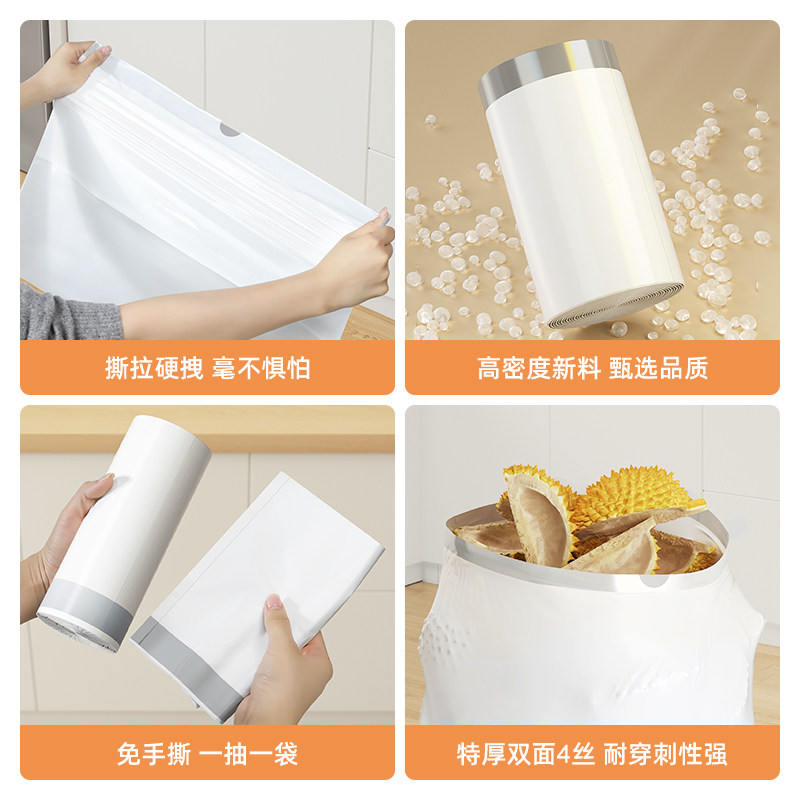 撕拉硬拽 毫不惧怕

高密度新料 甄选品质

免手撕 一抽一袋

特厚双面4丝 耐穿刺性强