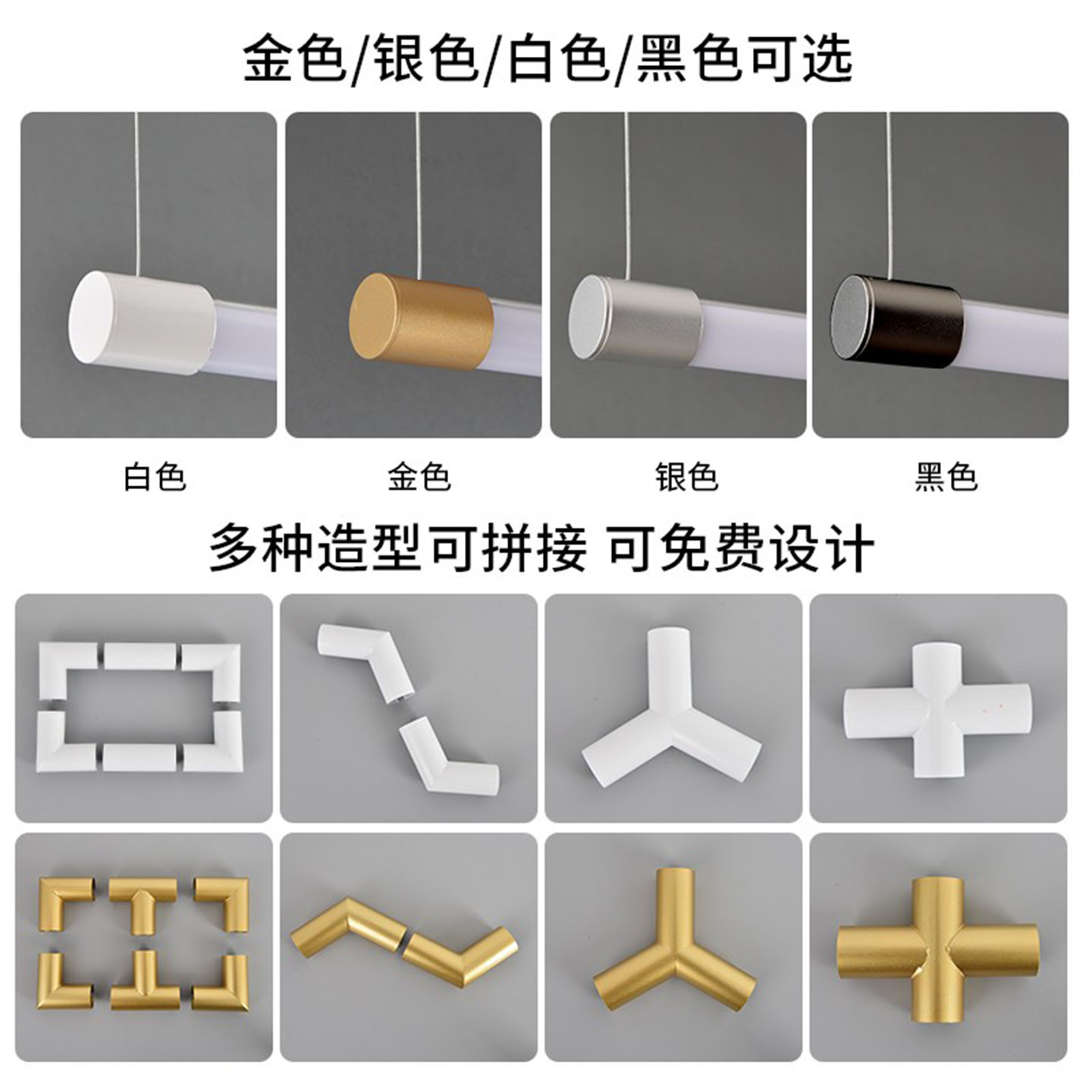 金色/银色/白色/黑色可选

白色

金色

银色

黑色

多种造型可拼接 可免费设计