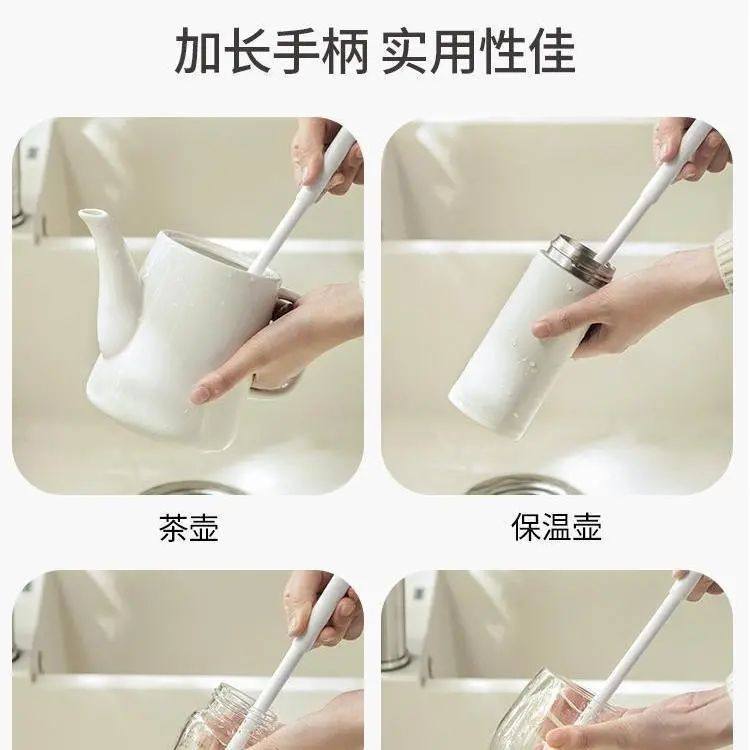 加长手柄 实用性佳

茶壶

保温壶