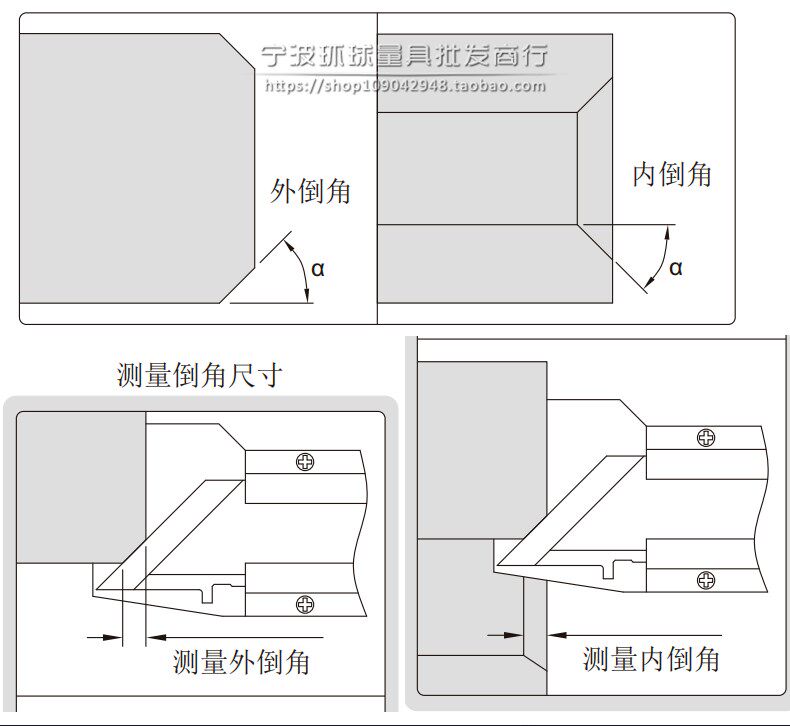 宁波环球量具批发商行
https://shop109042948.taobao.com

外倒角

α

内倒角

α

测量倒角尺寸

测量外倒角

测量内倒角