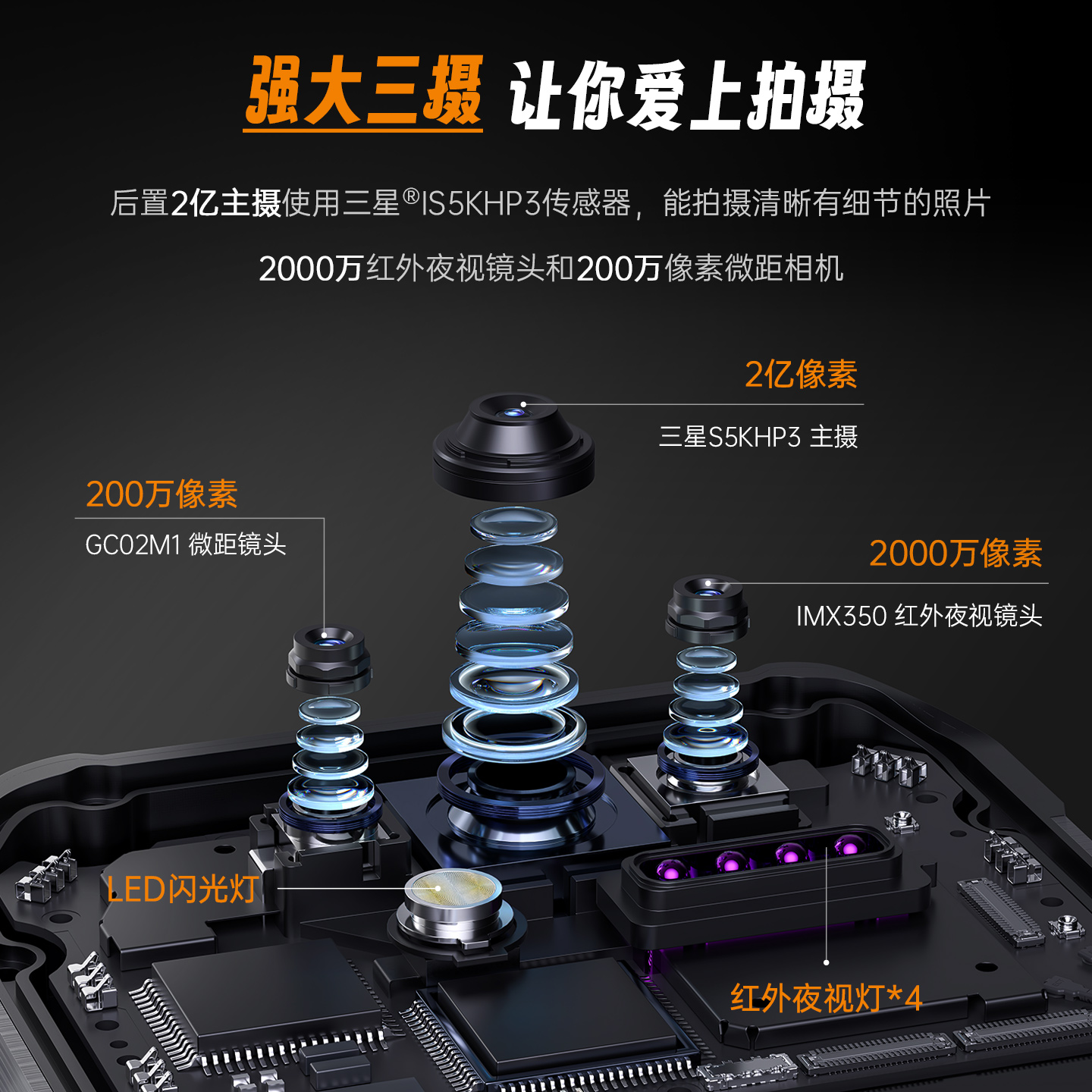 强大三摄 让你爱上拍摄

后置2亿主摄使用三星®IS5KHP3传感器，能拍摄清晰有细节的照片

2000万红外夜视镜头和200万像素微距相机

2亿像素
三星S5KHP3 主摄

200万像素
GC02M1 微距镜头

2000万像素
IMX350 红外夜视镜头

LED闪光灯

红外夜视灯*4