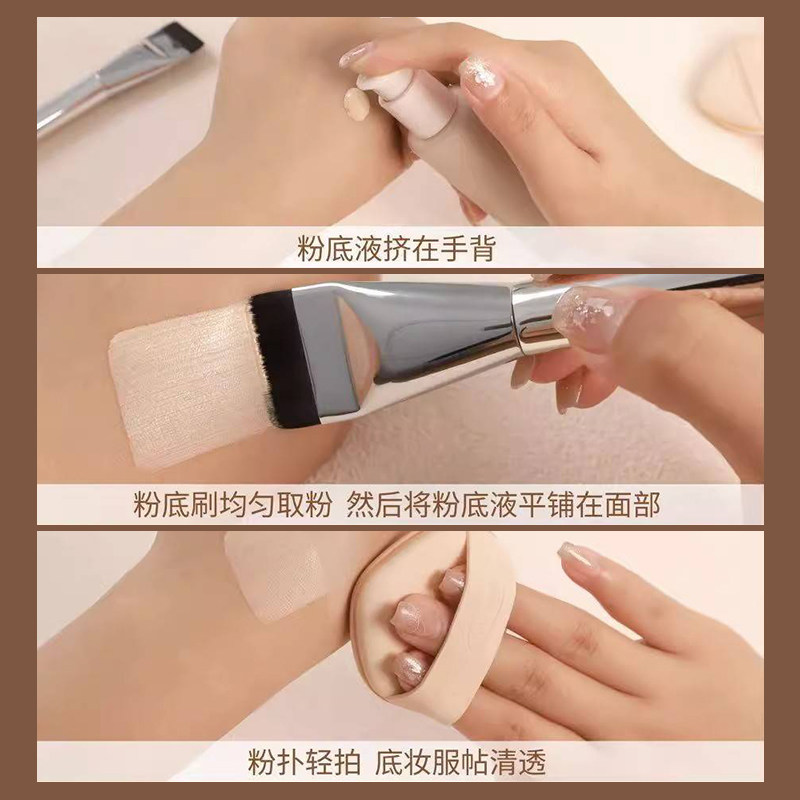 粉底液挤在手背

粉底刷均匀取粉 然后将粉底液平铺在面部

粉扑轻拍 底妆服帖清透