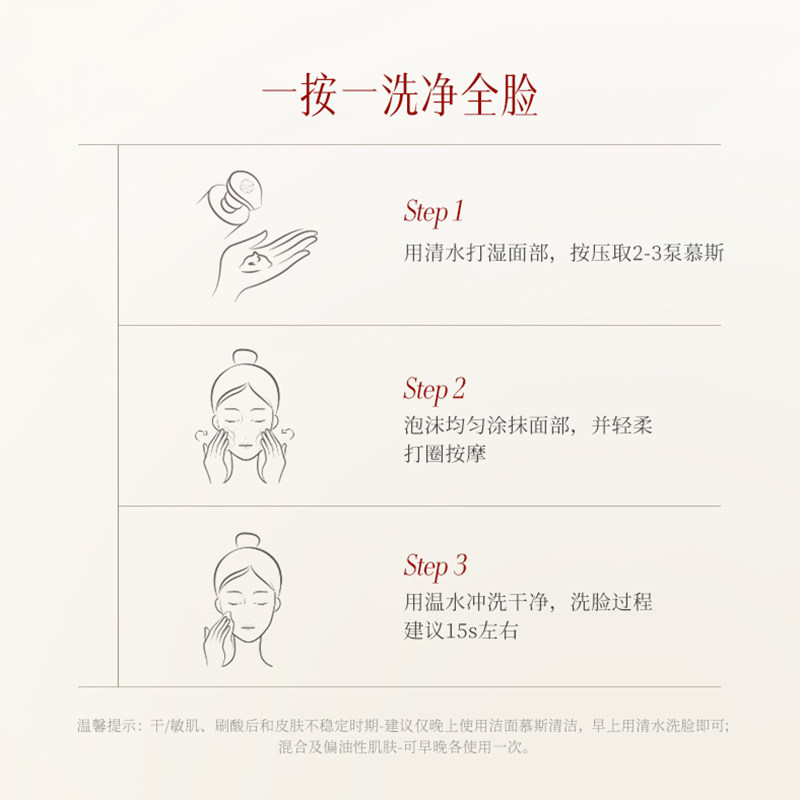 一按一洗净全脸

Step 1
用清水打湿面部，按压取2-3泵慕斯

Step 2
泡沫均匀涂抹面部，并轻柔打圈按摩

Step 3
用温水冲洗干净，洗脸过程建议15s左右

温馨提示：干/敏肌、刷酸后和皮肤不稳定时期-建议仅晚上使用洁面慕斯清洁，早上用清水洗脸即可；混合及偏油性肌肤-可早晚各使用一次。