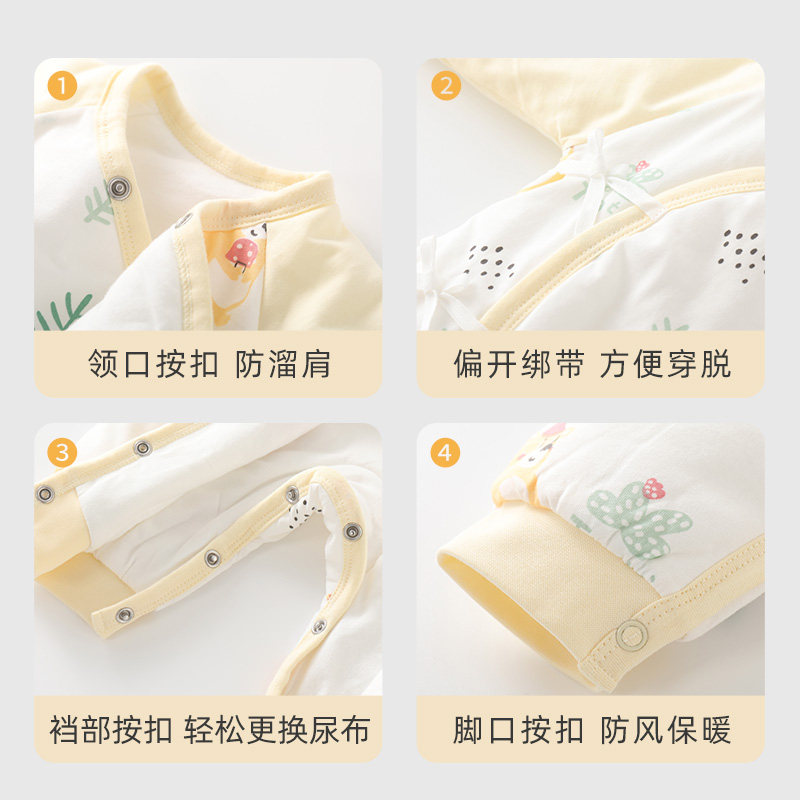 1

领口按扣 防溜肩

2

偏开绑带 方便穿脱

3

裆部按扣 轻松更换尿布

4

脚口按扣 防风保暖