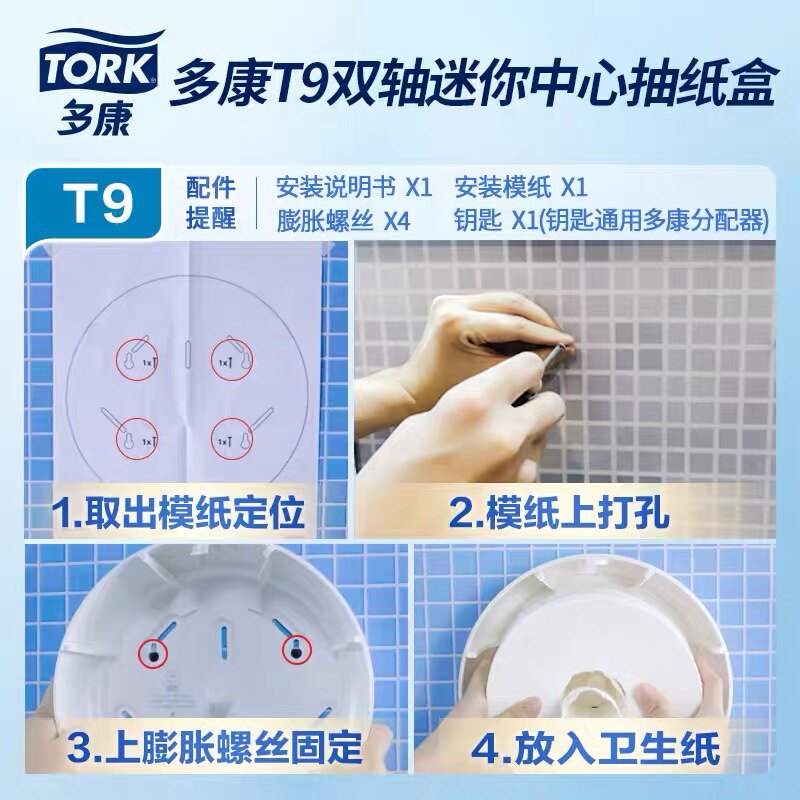 TORK
多康

多康T9双轴迷你中心抽纸盒

T9

配件提醒

安装说明书 X1
安装模纸 X1
膨胀螺丝 X4
钥匙 X1(钥匙通用多康分配器)

1x
1x
1x
1x

1.取出模纸定位

2.模纸上打孔

3.上膨胀螺丝固定

4.放入卫生纸