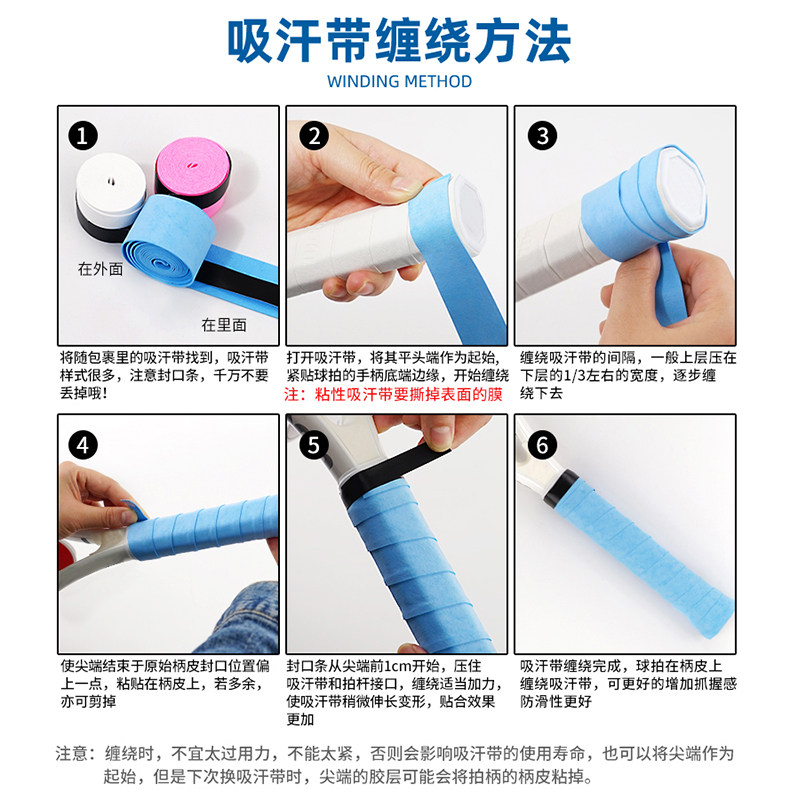 吸汗带缠绕方法
WINDING METHOD

1
在外面
在里面
将随包裹里的吸汗带找到，吸汗带样式很多，注意封口条，千万不要丢掉哦！

2
打开吸汗带，将其平头端作为起始，紧贴球拍的手柄底端边缘，开始缠绕
注：粘性吸汗带要撕掉表面的膜

3
缠绕吸汗带的间隔，一般上层压在下层的1/3左右的宽度，逐步缠绕下去

4
使尖端结束于原始柄皮封口位置偏上一点，粘贴在柄皮上，若多余，亦可剪掉

5
封口条从尖端前1cm开始，压住吸汗带和拍杆接口，缠绕适当加力，使吸汗带稍微伸长变形，贴合效果更加

6
吸汗带缠绕完成，球拍在柄皮上缠绕吸汗带，可更好的增加抓握感防滑性更好

注意：缠绕时，不宜太过用力，不能太紧，否则会影响吸汗带的使用寿命，也可以将尖端作为起始，但是下次换吸汗带时，尖端的胶层可能会将拍柄的柄皮粘掉。