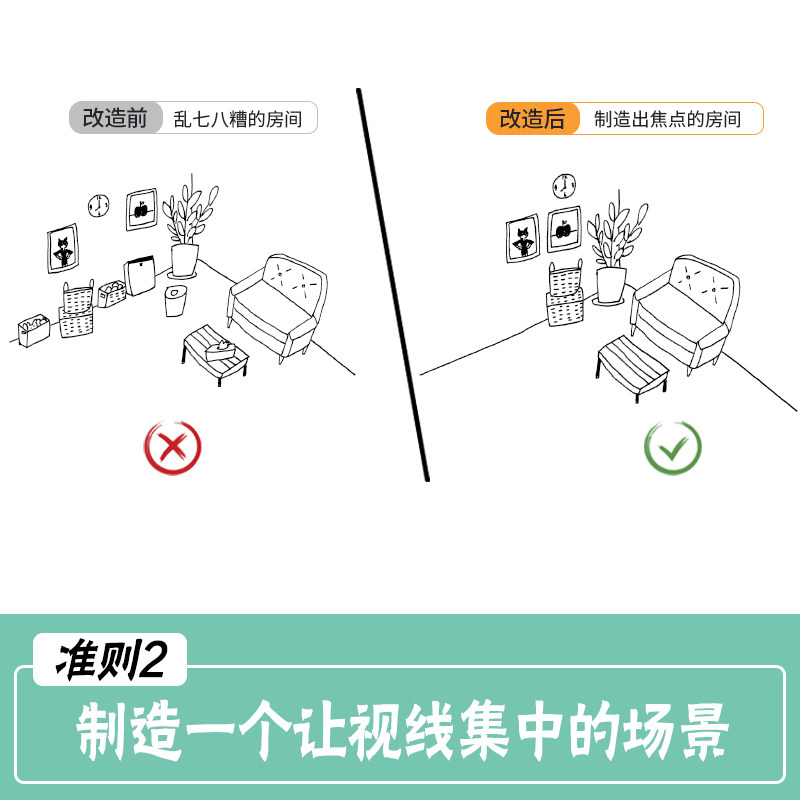 改造前 乱七八糟的房间

改造后 制造出焦点的房间

准则2

制造一个让视线集中的场景