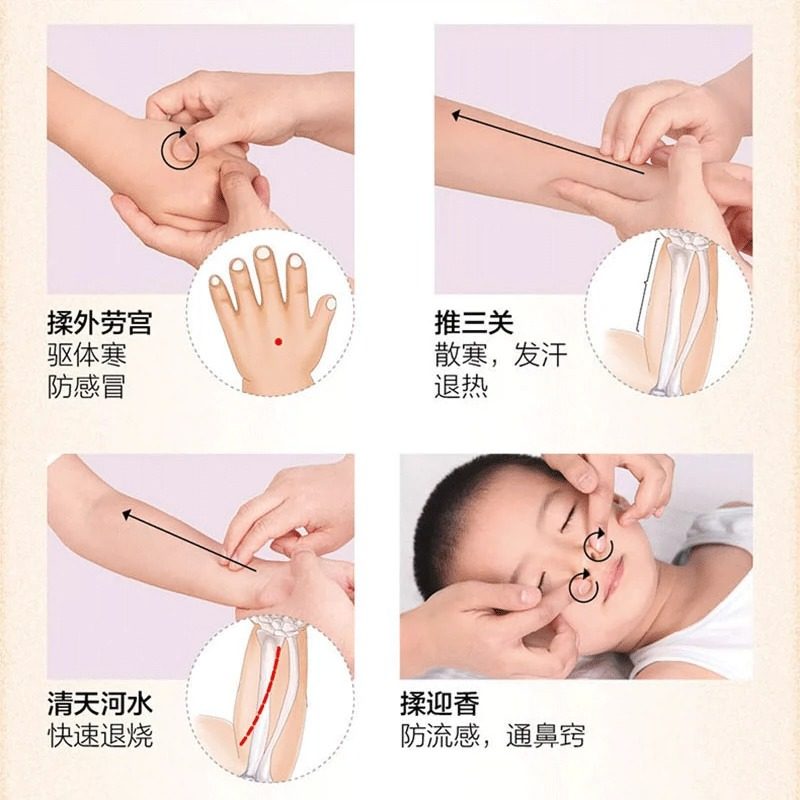 揉外劳宫
驱体寒
防感冒

推三关
散寒，发汗
退热

清天河水
快速退烧

揉迎香
防流感，通鼻窍