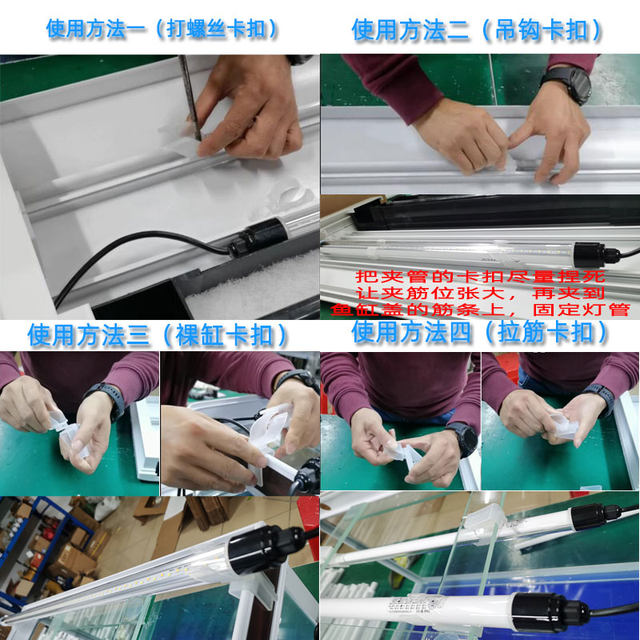 使用方法一（打螺丝卡扣）

使用方法二（吊钩卡扣）

把夹管的卡扣尽量捏死
让夹筋位张大，再夹到
鱼缸盖的筋条上，固定灯管

使用方法三（裸缸卡扣）

使用方法四（拉筋卡扣）