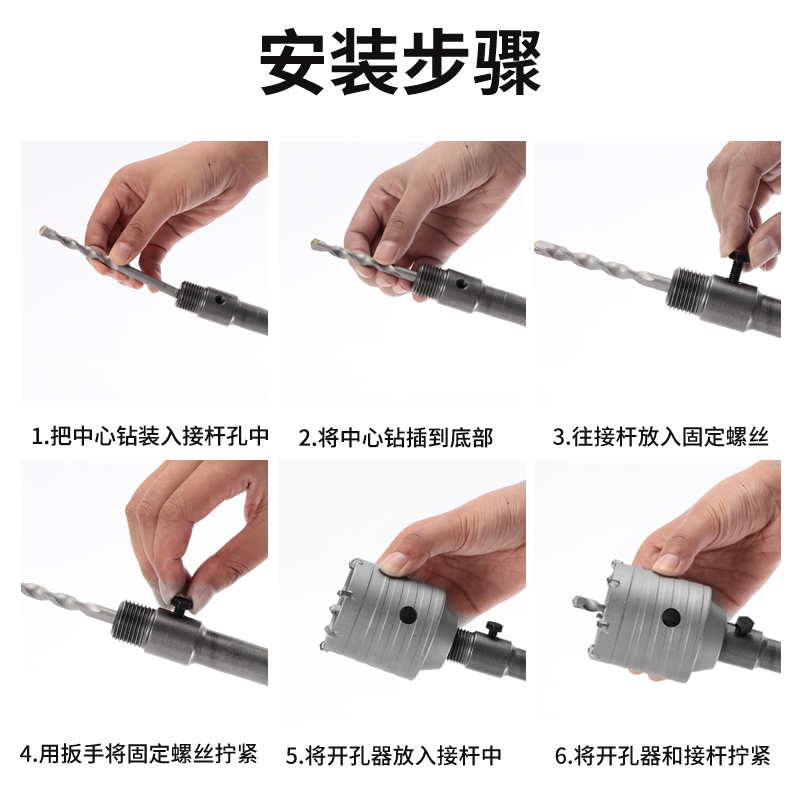 安装步骤

1.把中心钻装入接杆孔中

2.将中心钻插到底部

3.往接杆放入固定螺丝

4.用扳手将固定螺丝拧紧

5.将开孔器放入接杆中

6.将开孔器和接杆拧紧