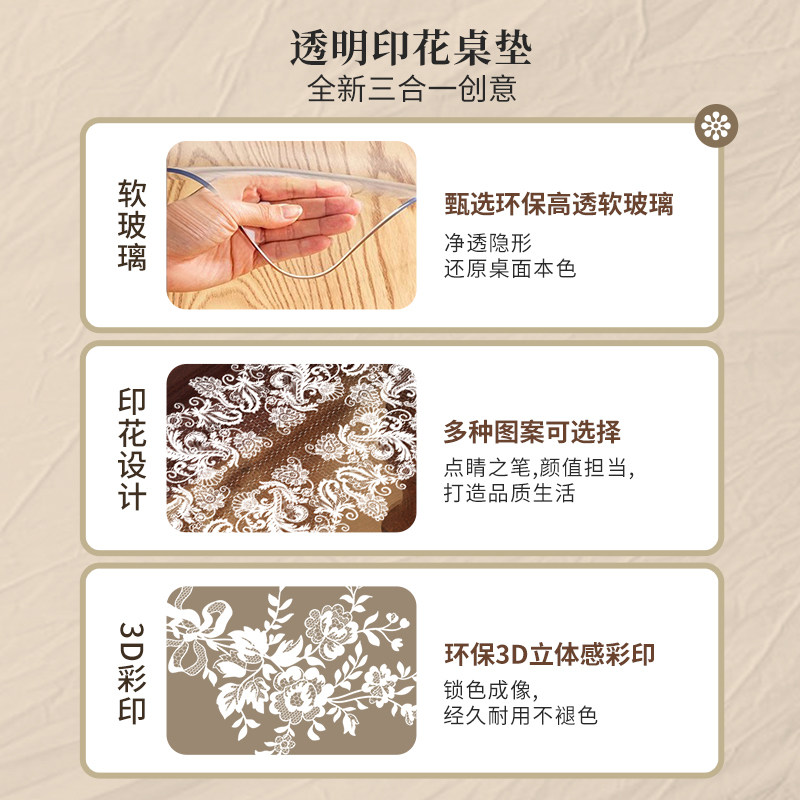 透明印花桌垫
全新三合一创意

软玻璃

甄选环保高透软玻璃
净透隐形
还原桌面本色

印花设计

多种图案可选择
点睛之笔,颜值担当,
打造品质生活

3D彩印

环保3D立体感彩印
锁色成像,
经久耐用不褪色