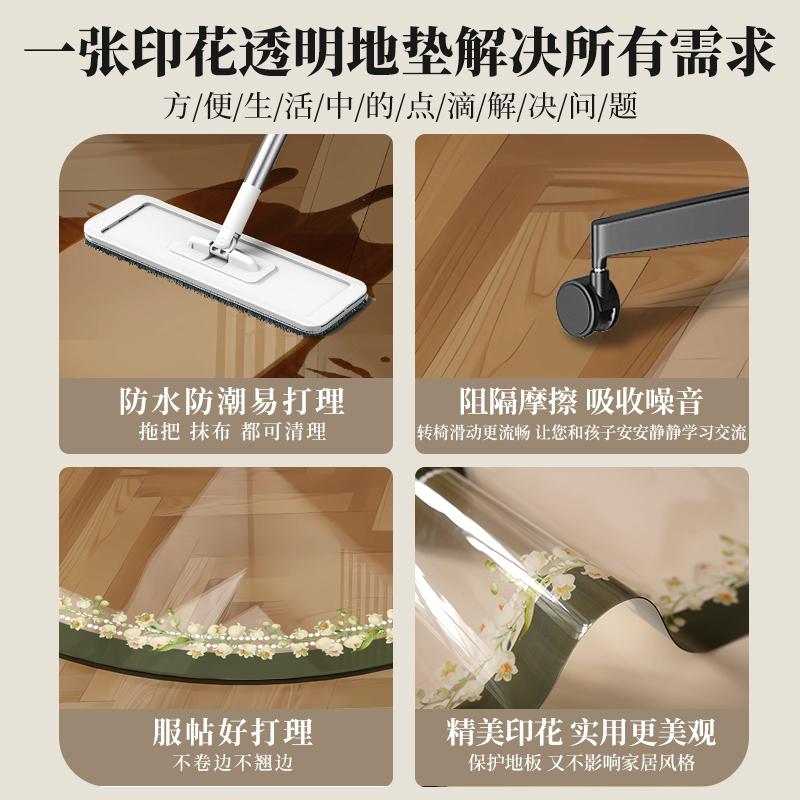 一张印花透明地垫解决所有需求

方/便/生/活/中/的/点/滴/解/决/问/题

防水防潮易打理

拖把 抹布 都可清理

阻隔摩擦 吸收噪音

转椅滑动更流畅 让您和孩子安安静静学习交流

服帖好打理

不卷边不翘边

精美印花 实用更美观

保护地板 又不影响家居风格