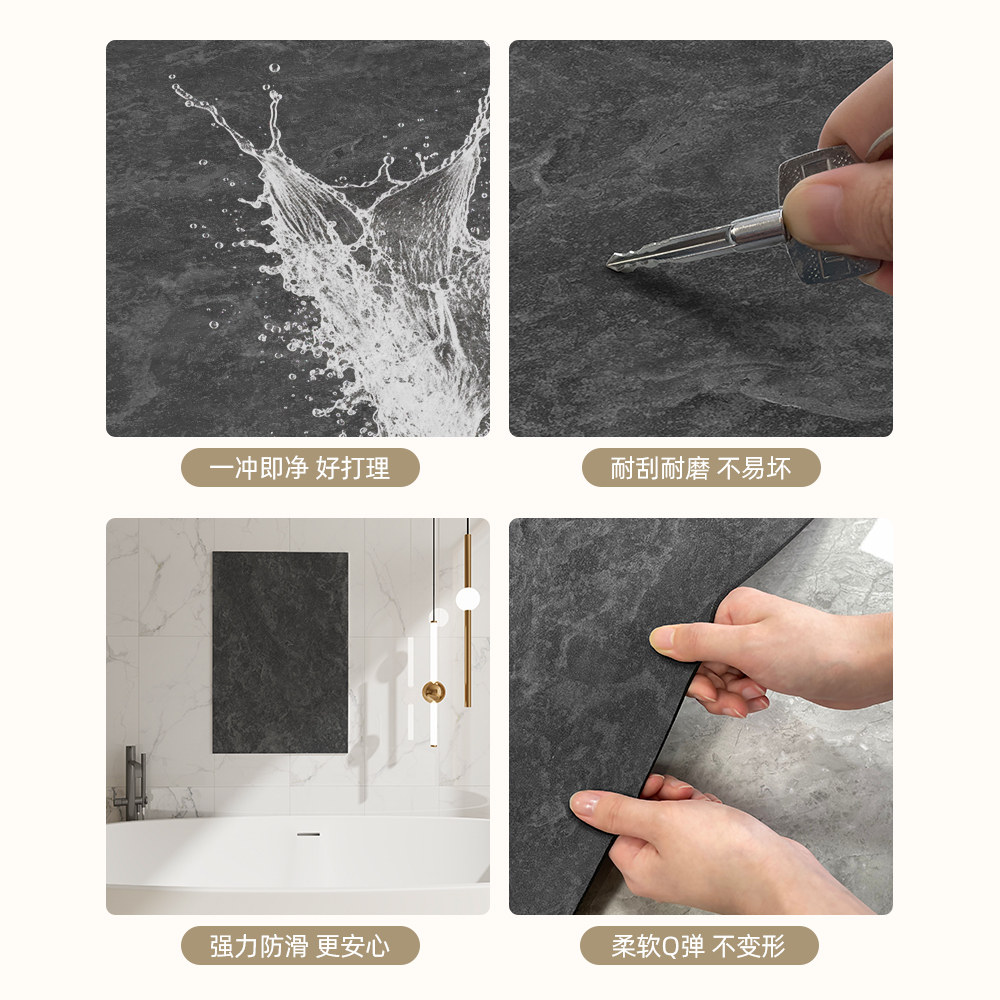 一冲即净 好打理

耐刮耐磨 不易坏

强力防滑 更安心

柔软Q弹 不变形