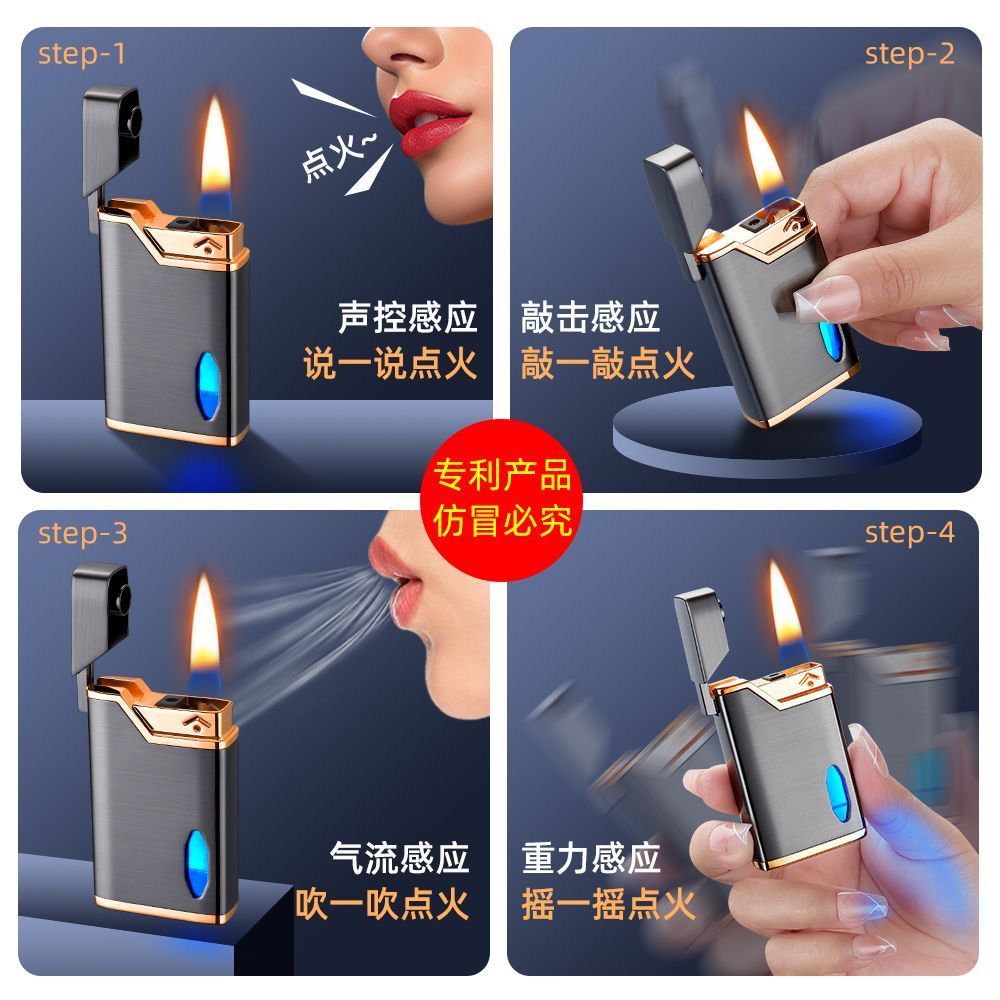 step-1

点火~

声控感应
说一说点火

step-2

敲击感应
敲一敲点火

专利产品
仿冒必究

step-3

气流感应
吹一吹点火

step-4

重力感应
摇一摇点火