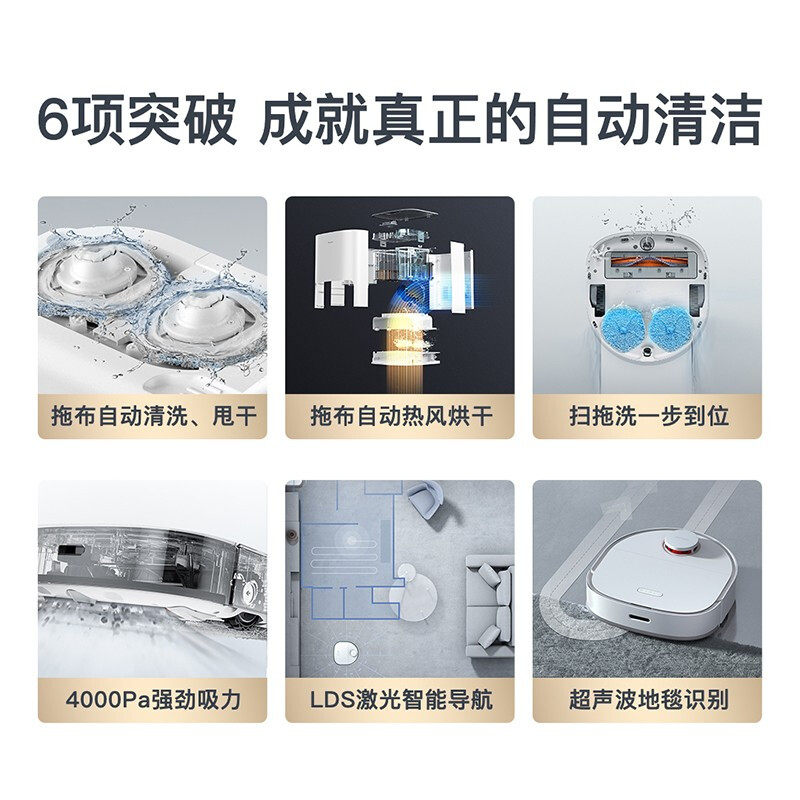 6项突破 成就真正的自动清洁

拖布自动清洗、甩干

拖布自动热风烘干

扫拖洗一步到位

4000Pa强劲吸力

LDS激光智能导航

超声波地毯识别