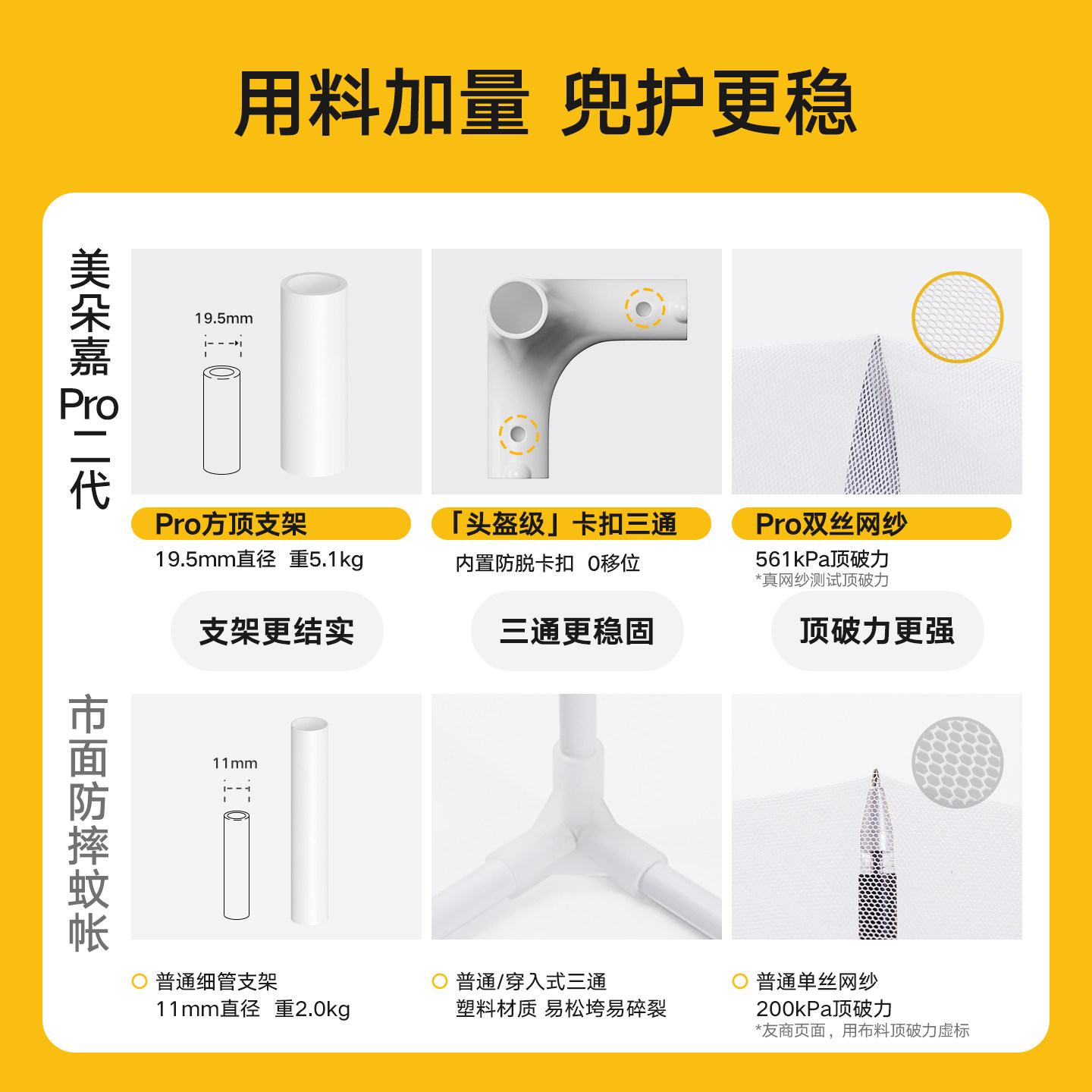 用料加量 兜护更稳

美朵嘉Pro二代

19.5mm

Pro方顶支架
19.5mm直径 重5.1kg

支架更结实

「头盔级」卡扣三通
内置防脱卡扣 0移位

三通更稳固

Pro双丝网纱
561kPa顶破力
*真网纱测试顶破力

顶破力更强

市面防摔蚊帐

11mm

普通细管支架
11mm直径 重2.0kg

普通/穿入式三通
塑料材质 易松垮易碎裂

普通单丝网纱
200kPa顶破力
*友商页面，用布料顶破力虚标