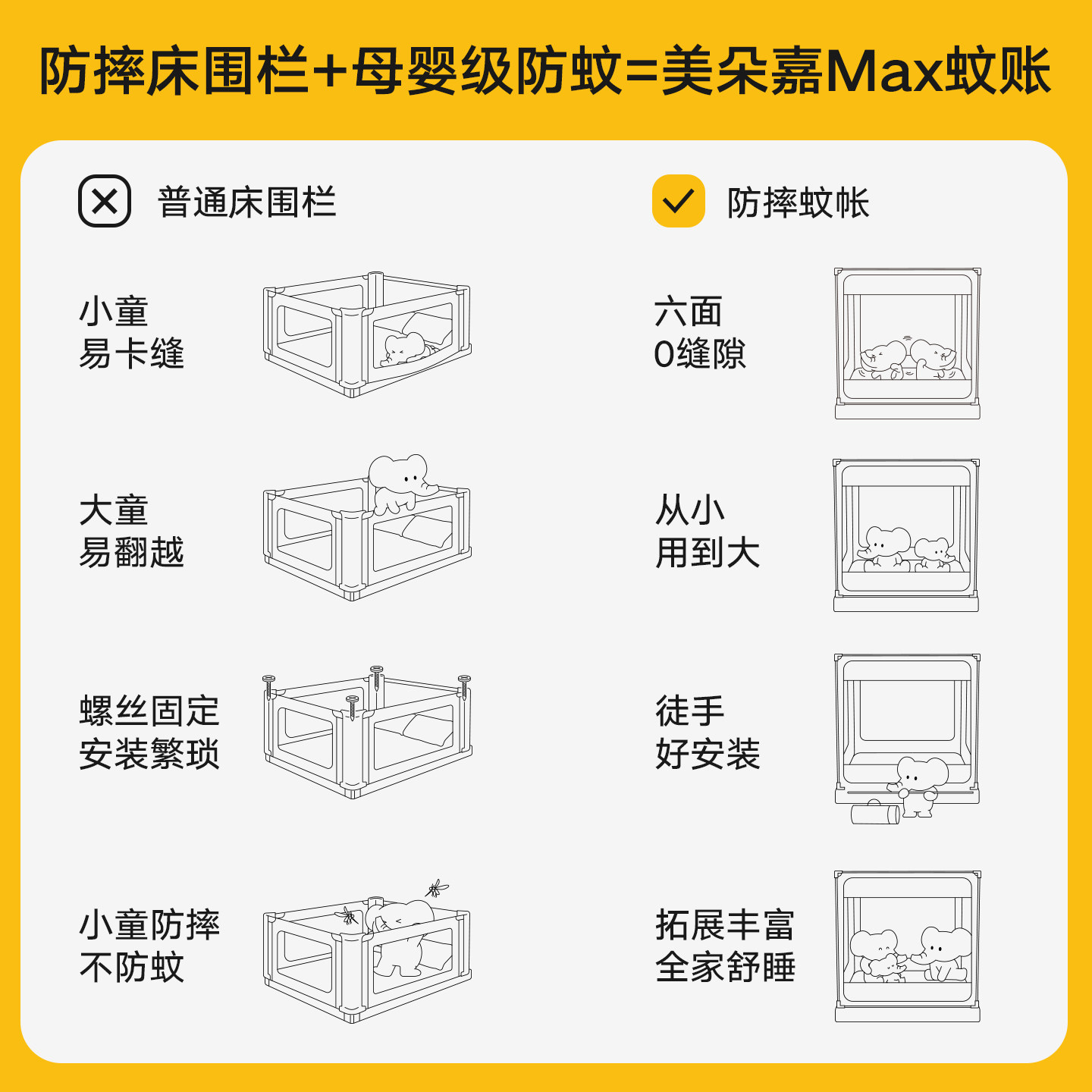 防摔床围栏+母婴级防蚊=美朵嘉Max蚊账

普通床围栏

小童
易卡缝

大童
易翻越

螺丝固定
安装繁琐

小童防摔
不防蚊

防摔蚊帐

六面
0缝隙

从小
用到大

徒手
好安装

拓展丰富
全家舒睡