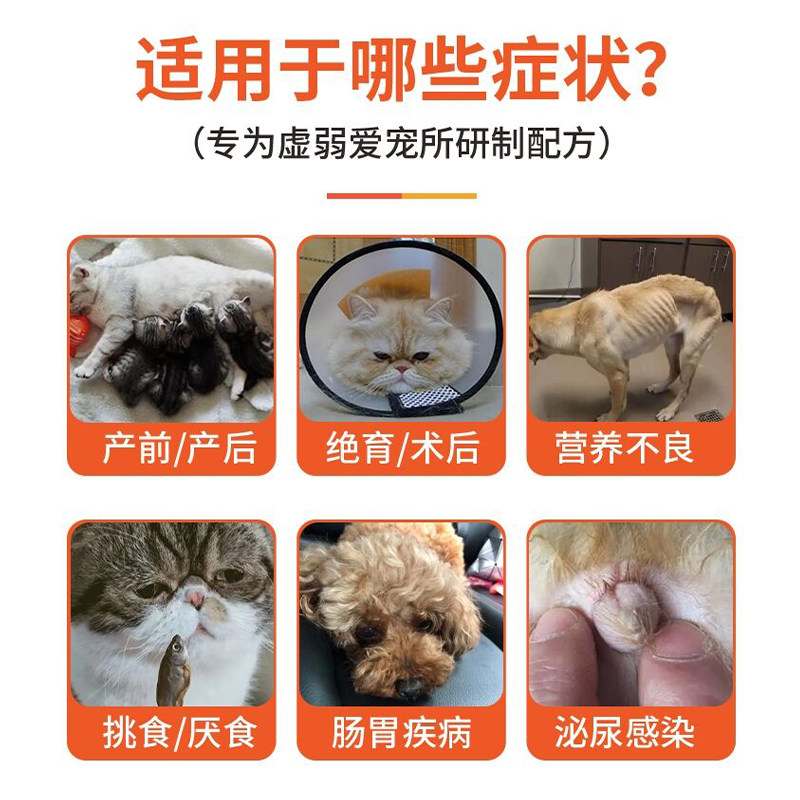 适用于哪些症状？

（专为虚弱爱宠所研制配方）

产前/产后

绝育/术后

营养不良

挑食/厌食

肠胃疾病

泌尿感染