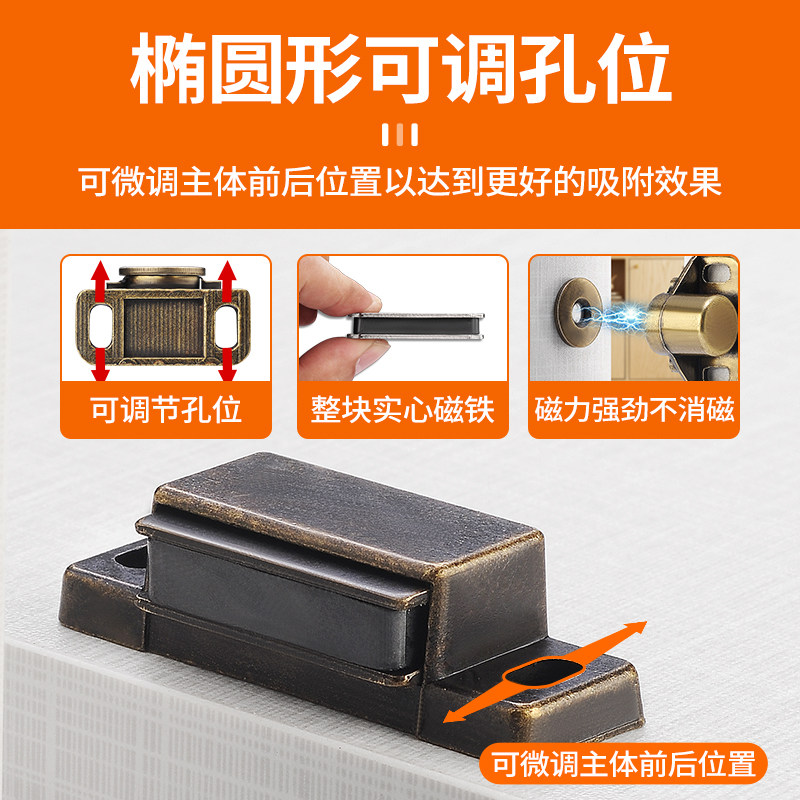 椭圆形可调孔位

可微调主体前后位置以达到更好的吸附效果

可调节孔位

整块实心磁铁

磁力强劲不消磁

可微调主体前后位置