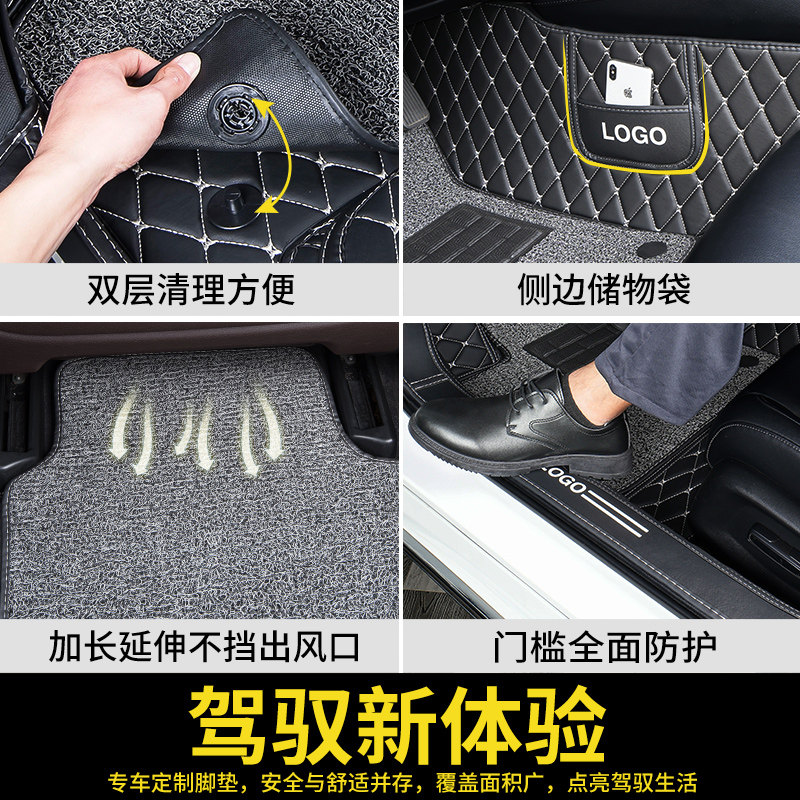 LOGO

双层清理方便

侧边储物袋

LOGO

加长延伸不挡出风口

门槛全面防护

驾驭新体验

专车定制脚垫，安全与舒适并存，覆盖面积广，点亮驾驭生活