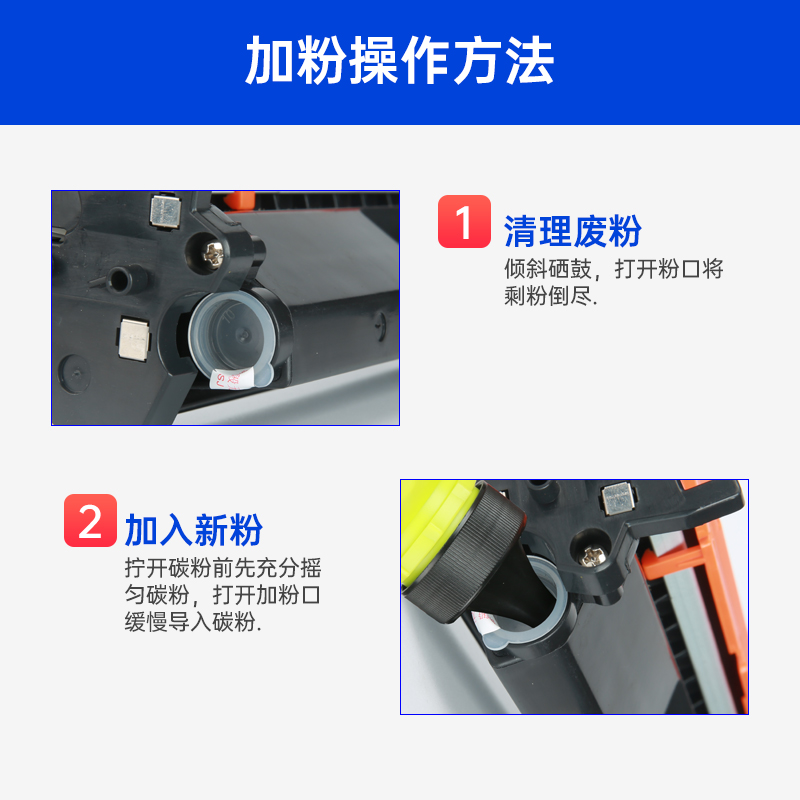 加粉操作方法

1 清理废粉

倾斜硒鼓，打开粉口将剩粉倒尽.

2 加入新粉

拧开碳粉前先充分摇匀碳粉，打开加粉口缓慢导入碳粉.