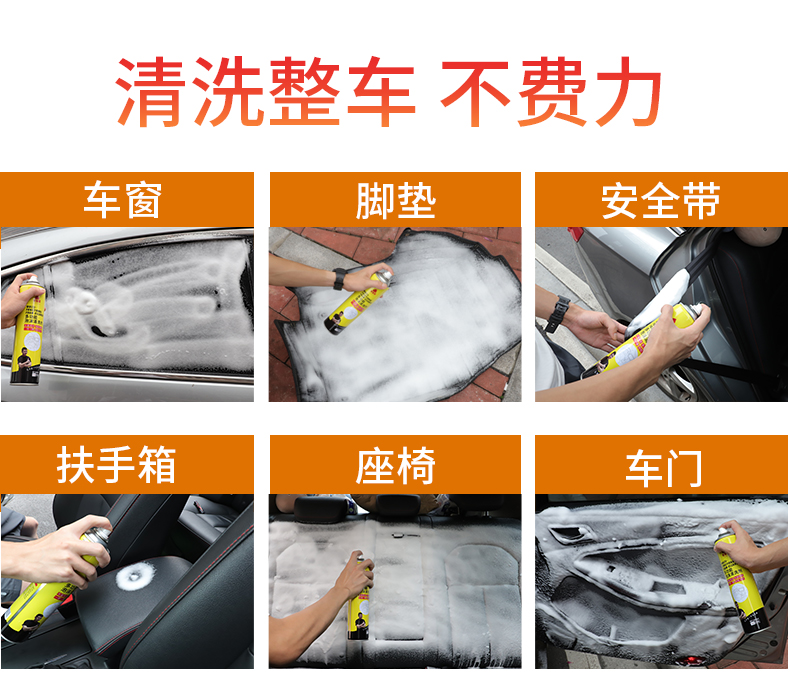 清洗整车 不费力

车窗

脚垫

安全带

扶手箱

座椅

车门