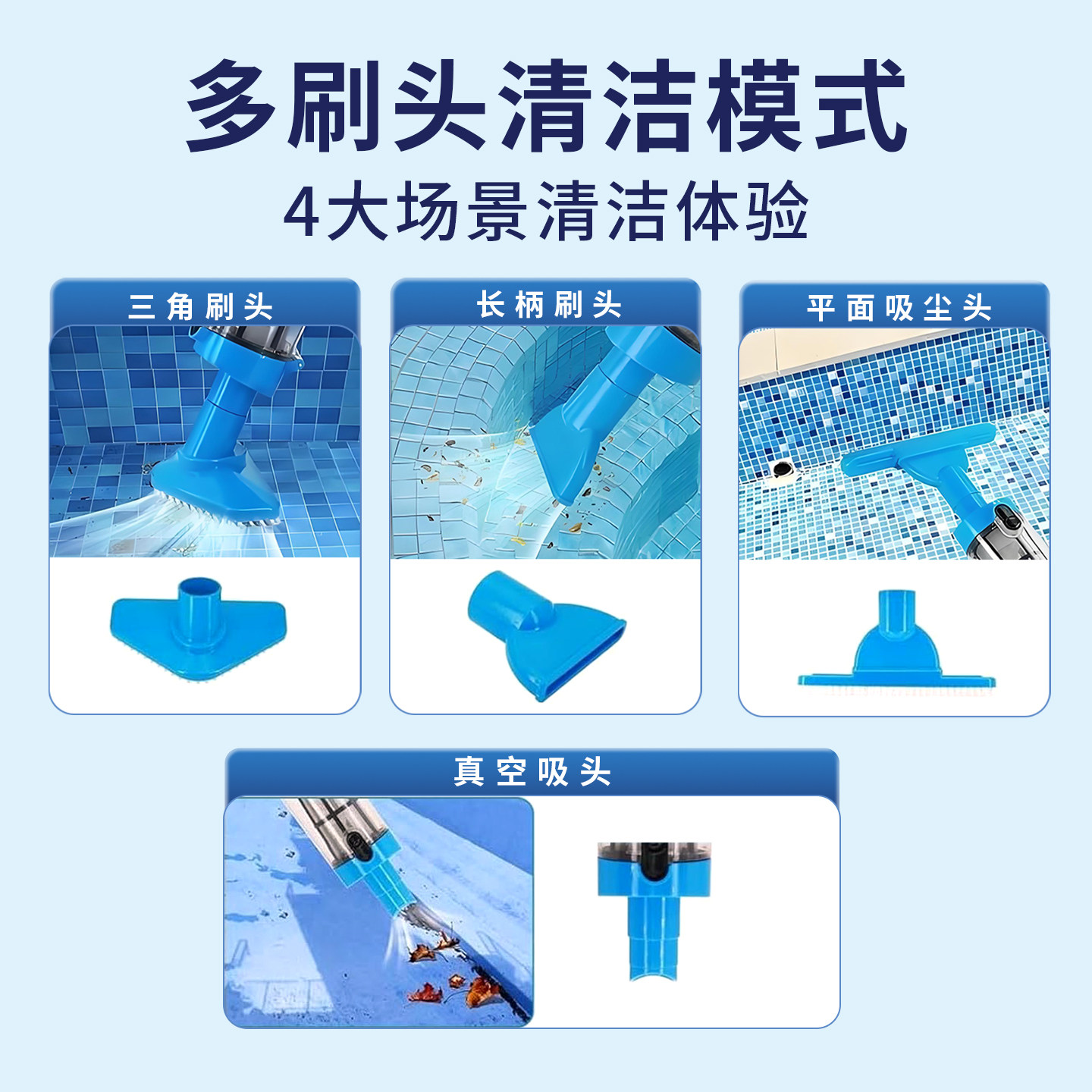 多刷头清洁模式
4大场景清洁体验

三角刷头

长柄刷头

平面吸尘头

真空吸头