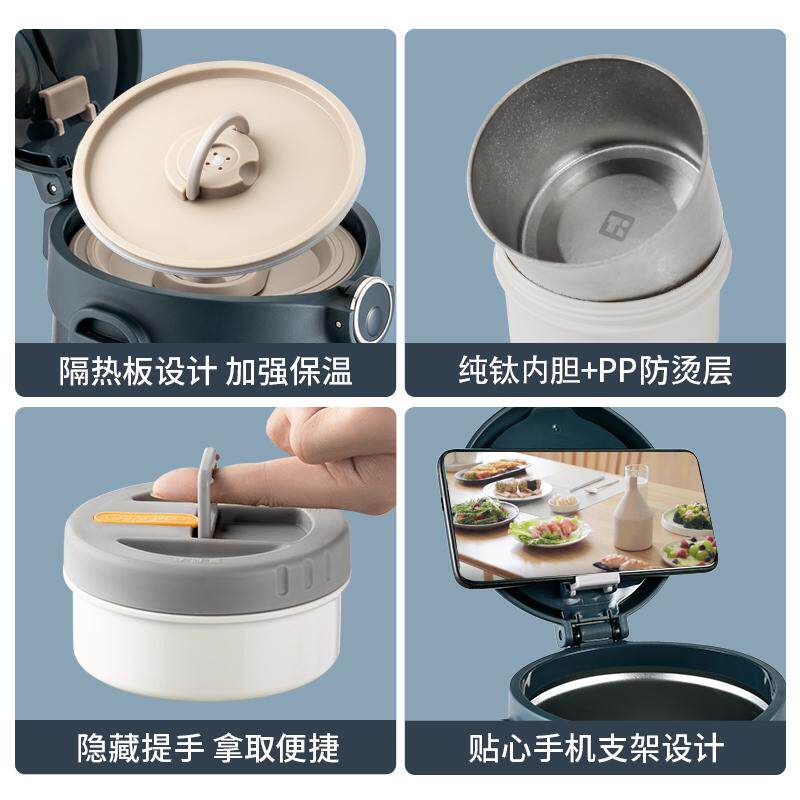 隔热板设计 加强保温

纯钛内胆+PP防烫层

隐藏提手 拿取便捷

贴心手机支架设计