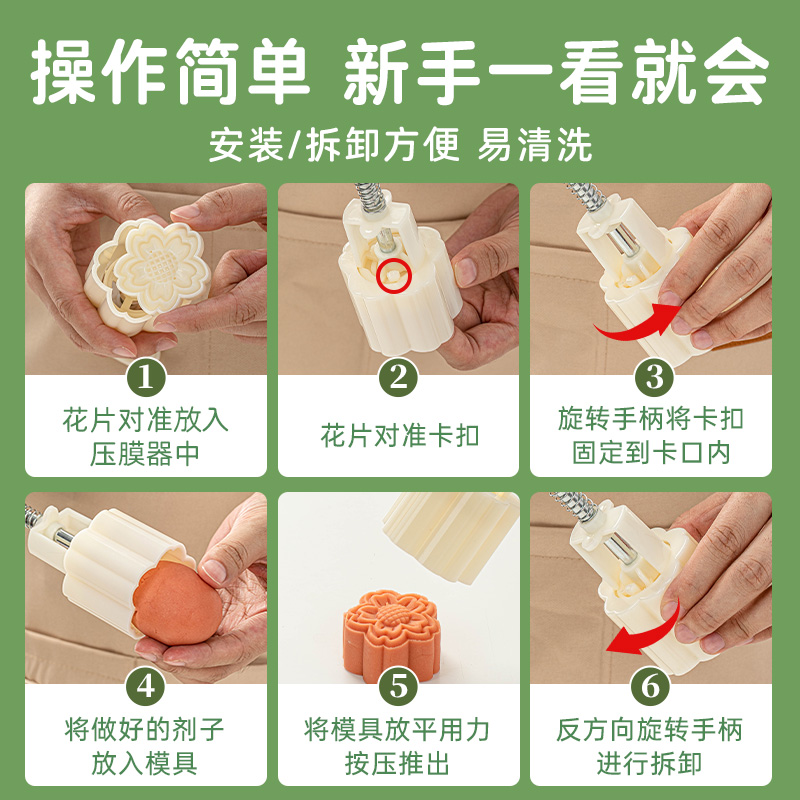 操作简单 新手一看就会

安装/拆卸方便 易清洗

1
花片对准放入压膜器中

2
花片对准卡扣

3
旋转手柄将卡扣固定到卡口内

4
将做好的剂子放入模具

5
将模具放平用力按压推出

6
反方向旋转手柄进行拆卸