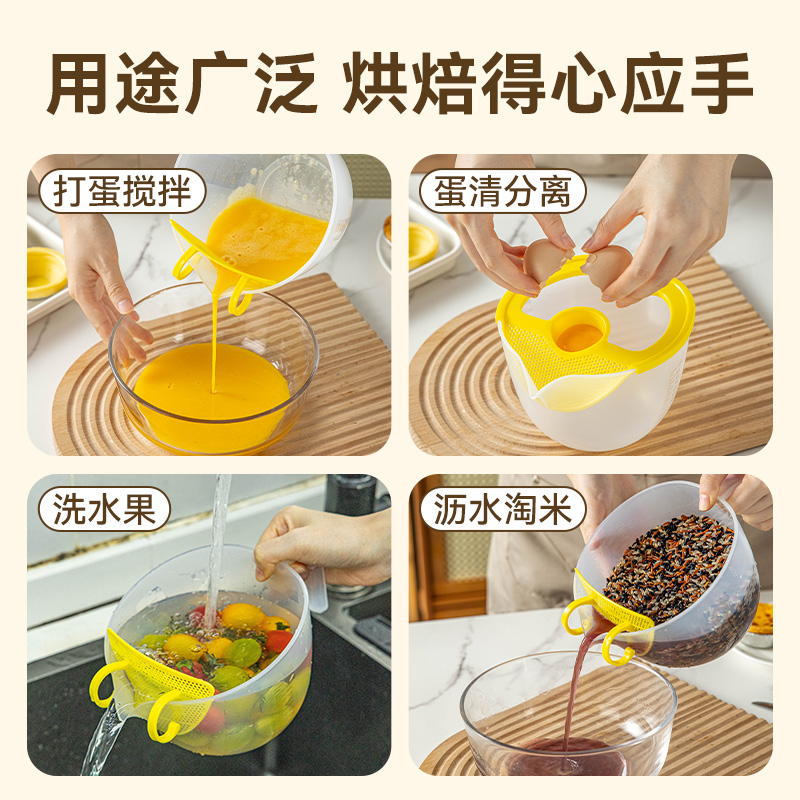 用途广泛 烘焙得心应手

打蛋搅拌

蛋清分离

洗水果

沥水淘米