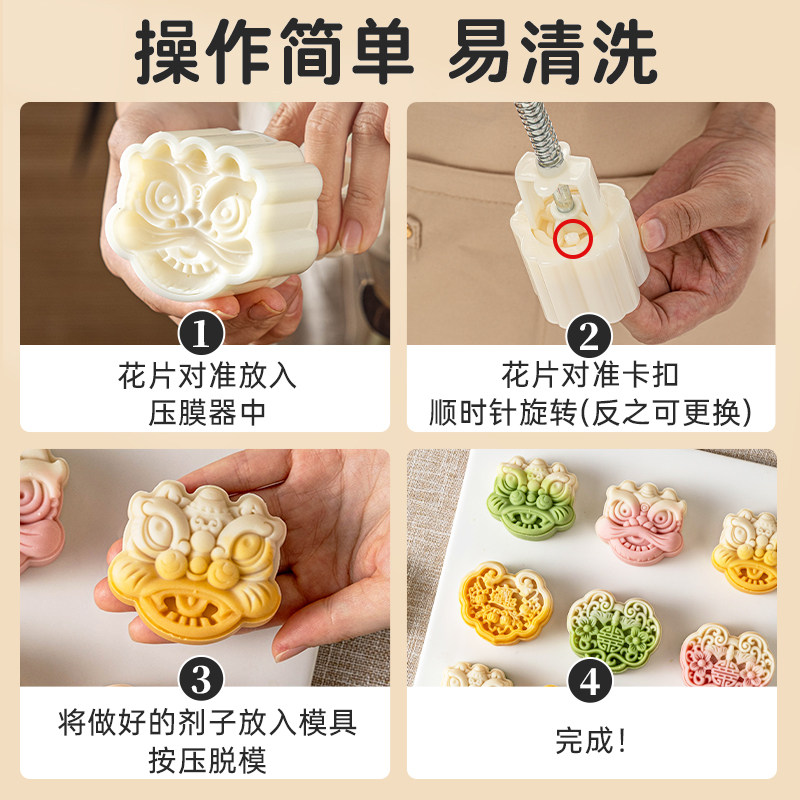 操作简单 易清洗

1
花片对准放入
压膜器中

2
花片对准卡扣
顺时针旋转(反之可更换)

3
将做好的剂子放入模具
按压脱模

4
完成!