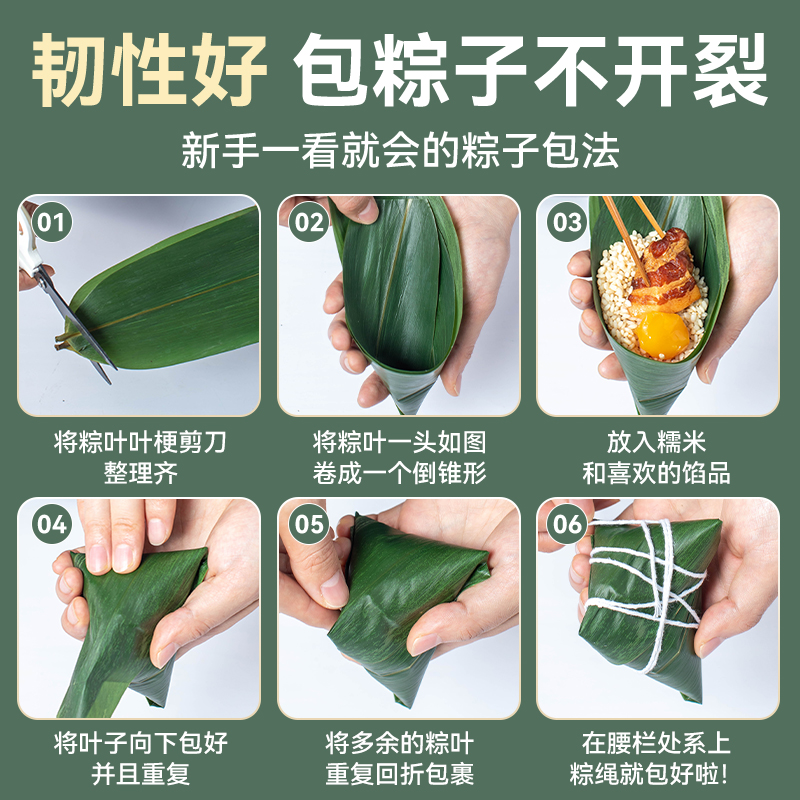 韧性好 包粽子不开裂

新手一看就会的粽子包法

01

将粽叶叶梗剪刀整理齐

02

将粽叶一头如图卷成一个倒锥形

03

放入糯米和喜欢的馅品

04

将叶子向下包好并且重复

05

将多余的粽叶重复回折包裹

06

在腰栏处系上粽绳就包好啦!