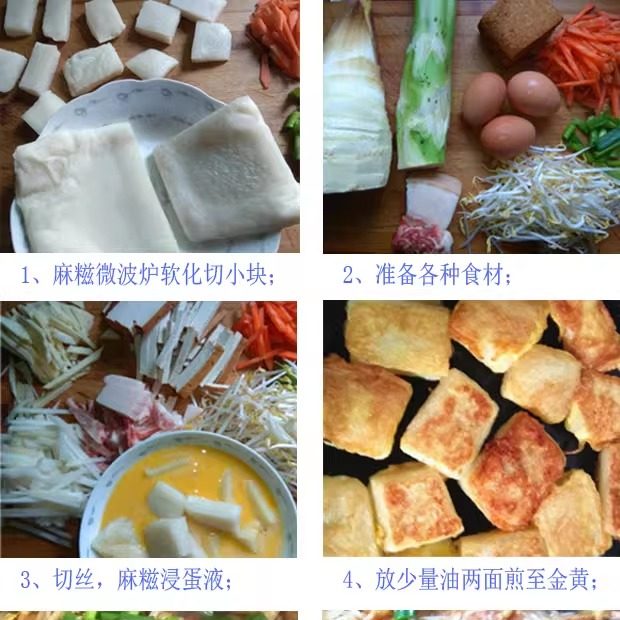 1、麻糍微波炉软化切小块；

2、准备各种食材；

3、切丝，麻糍浸蛋液；

4、放少量油两面煎至金黄；