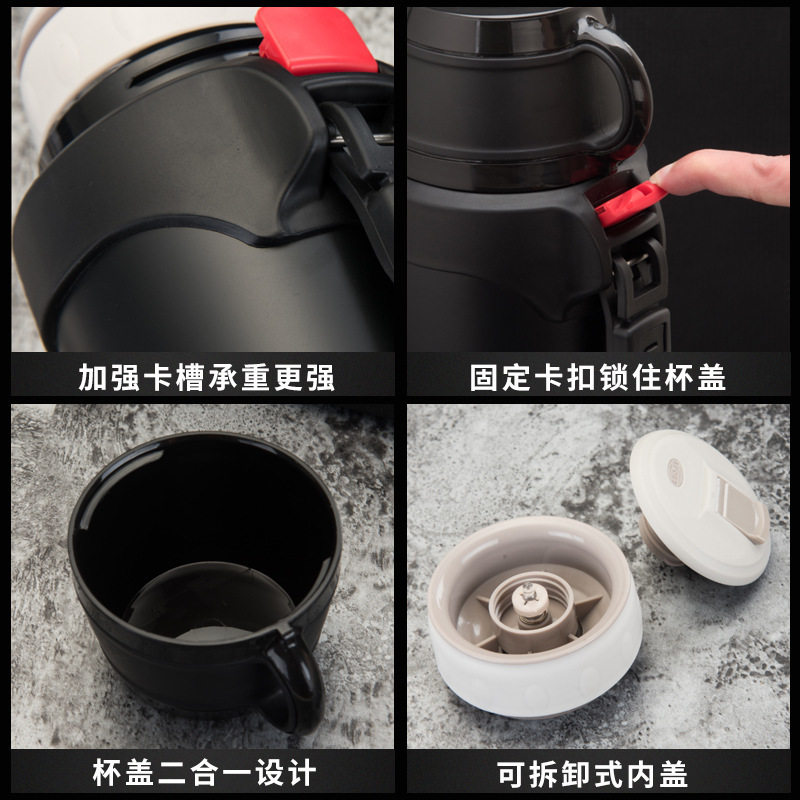 加强卡槽承重更强

固定卡扣锁住杯盖

杯盖二合一设计

可拆卸式内盖