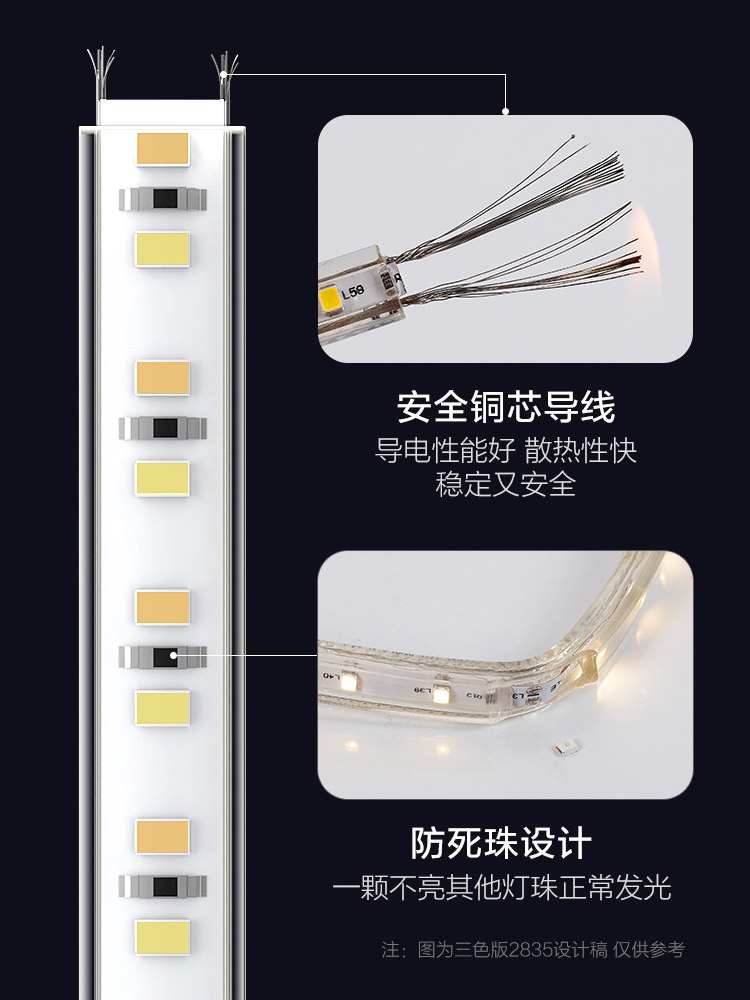 L59

安全铜芯导线
导电性能好 散热性快
稳定又安全

L40
L39

防死珠设计
一颗不亮其他灯珠正常发光

注：图为三色版2835设计稿 仅供参考