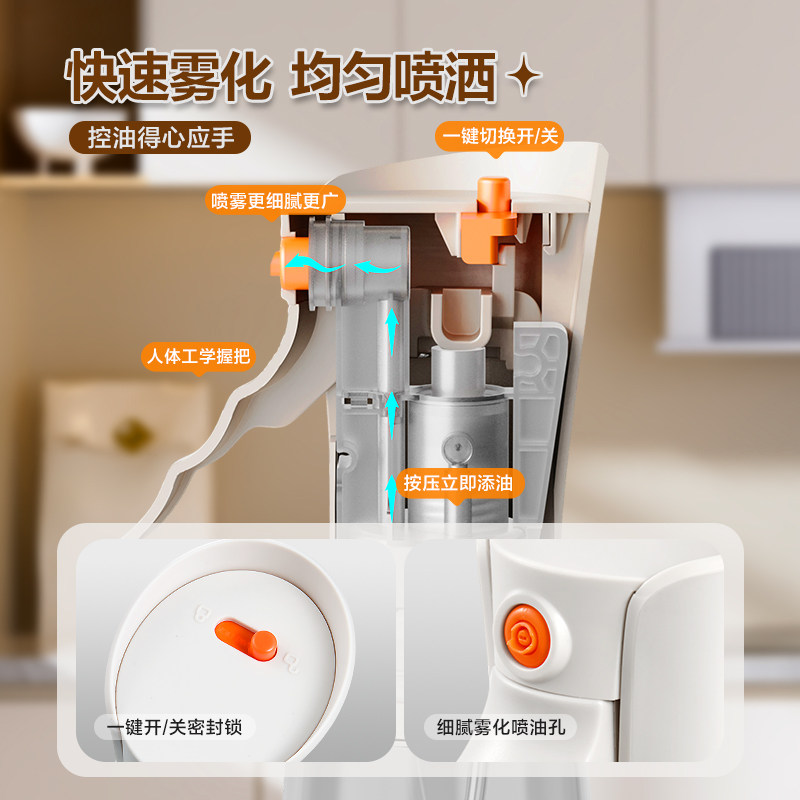 快速雾化 均匀喷洒

控油得心应手

一键切换开/关

喷雾更细腻更广

人体工学握把

按压立即添油

一键开/关密封锁

细腻雾化喷油孔