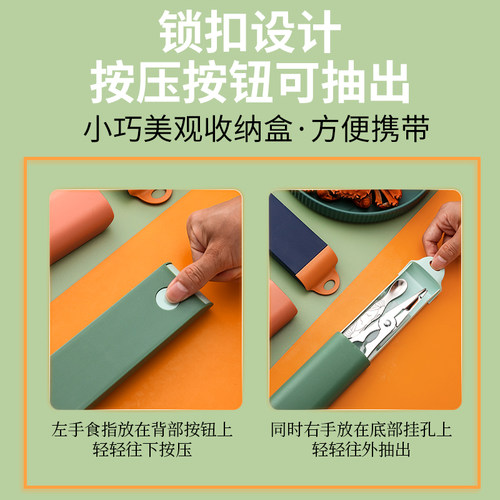 锁扣设计
按压按钮可抽出

小巧美观收纳盒·方便携带

左手食指放在背部按钮上
轻轻往下按压

同时右手放在底部挂孔上
轻轻往外抽出